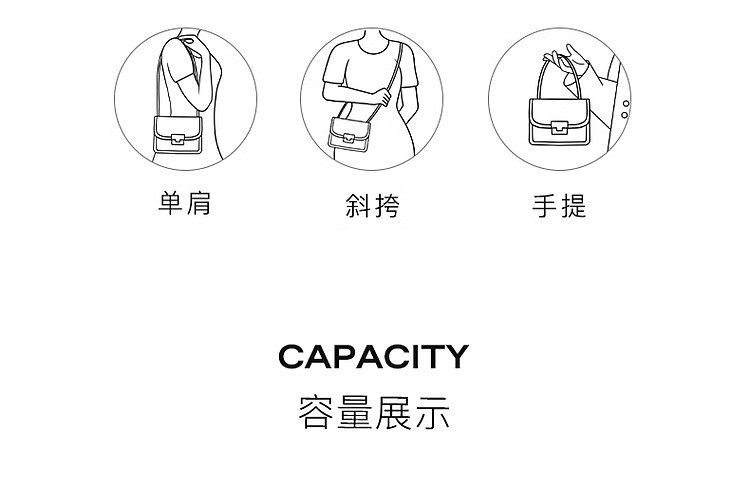 单肩

斜挎

手提

CAPACITY

容量展示