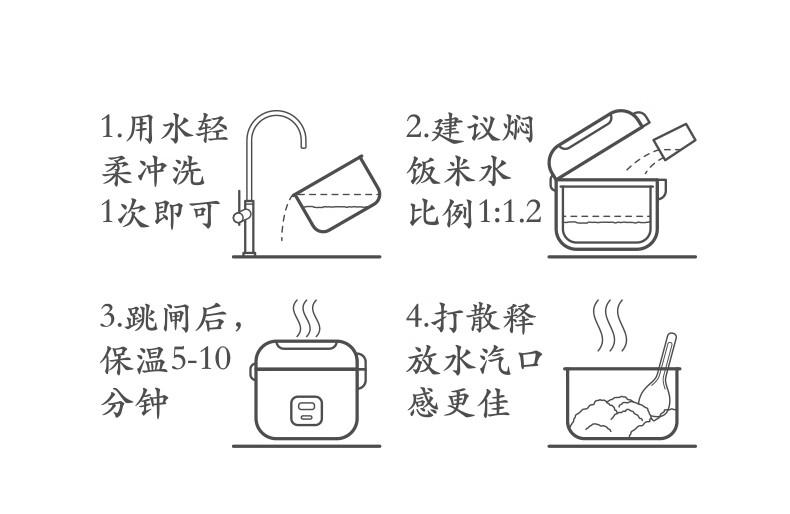 1.用水轻柔冲洗1次即可

2.建议焖饭米水比例1:1.2

3.跳闸后，保温5-10分钟

4.打散释放水汽口感更佳