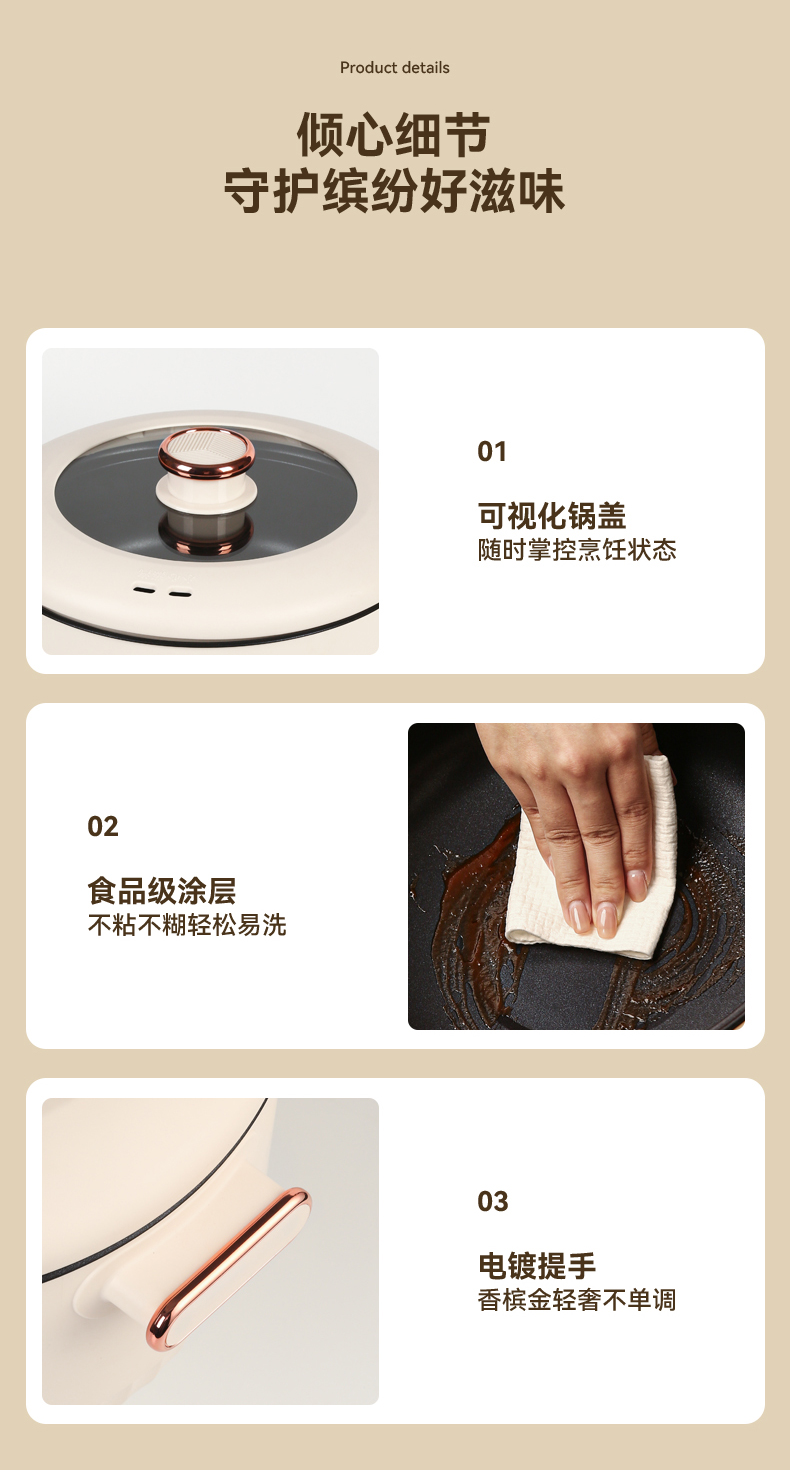 Product details

倾心细节
守护缤纷好滋味

01

可视化锅盖
随时掌控烹饪状态

02

食品级涂层
不粘不糊轻松易洗

03

电镀提手
香槟金轻奢不单调