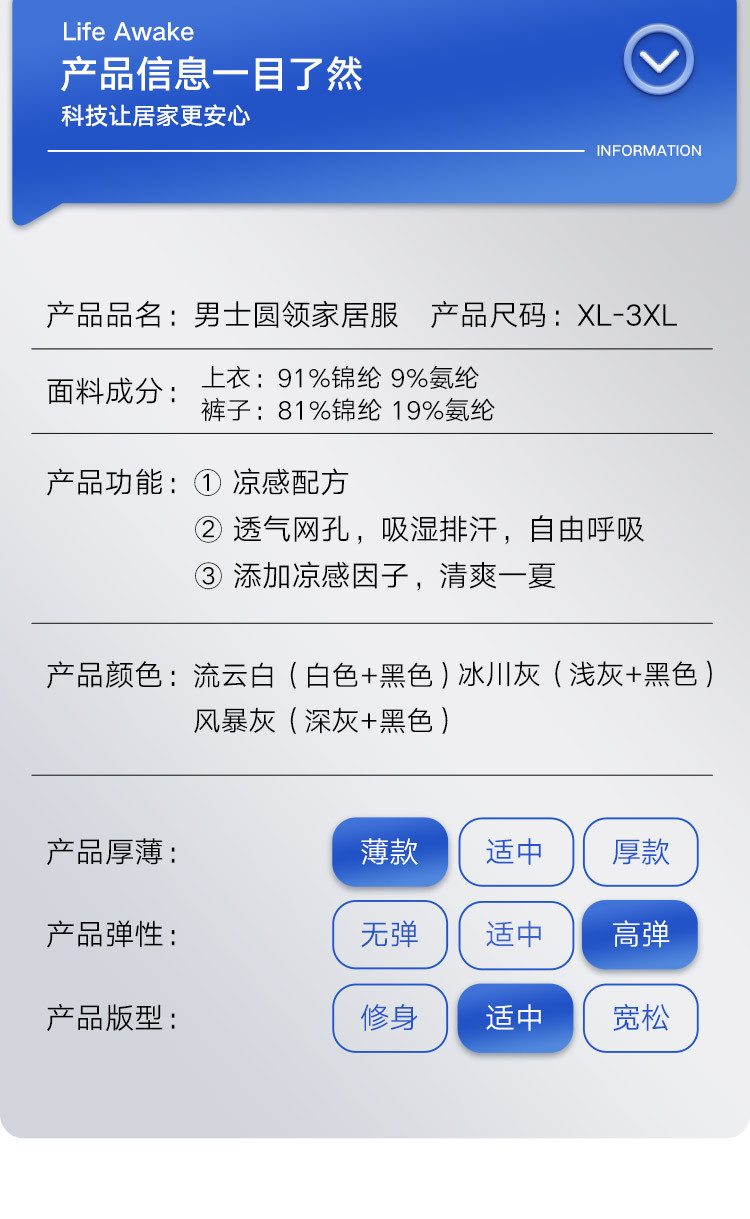 Life Awake
产品信息一目了然
科技让居家更安心

INFORMATION

产品品名：男士圆领家居服 产品尺码：XL-3XL

面料成分：
上衣：91%锦纶 9%氨纶
裤子：81%锦纶 19%氨纶

产品功能：① 凉感配方
② 透气网孔，吸湿排汗，自由呼吸
③ 添加凉感因子，清爽一夏

产品颜色：流云白（白色+黑色）冰川灰（浅灰+黑色）
风暴灰（深灰+黑色）

产品厚薄： 薄款 适中 厚款
产品弹性： 无弹 适中 高弹
产品版型： 修身 适中 宽松