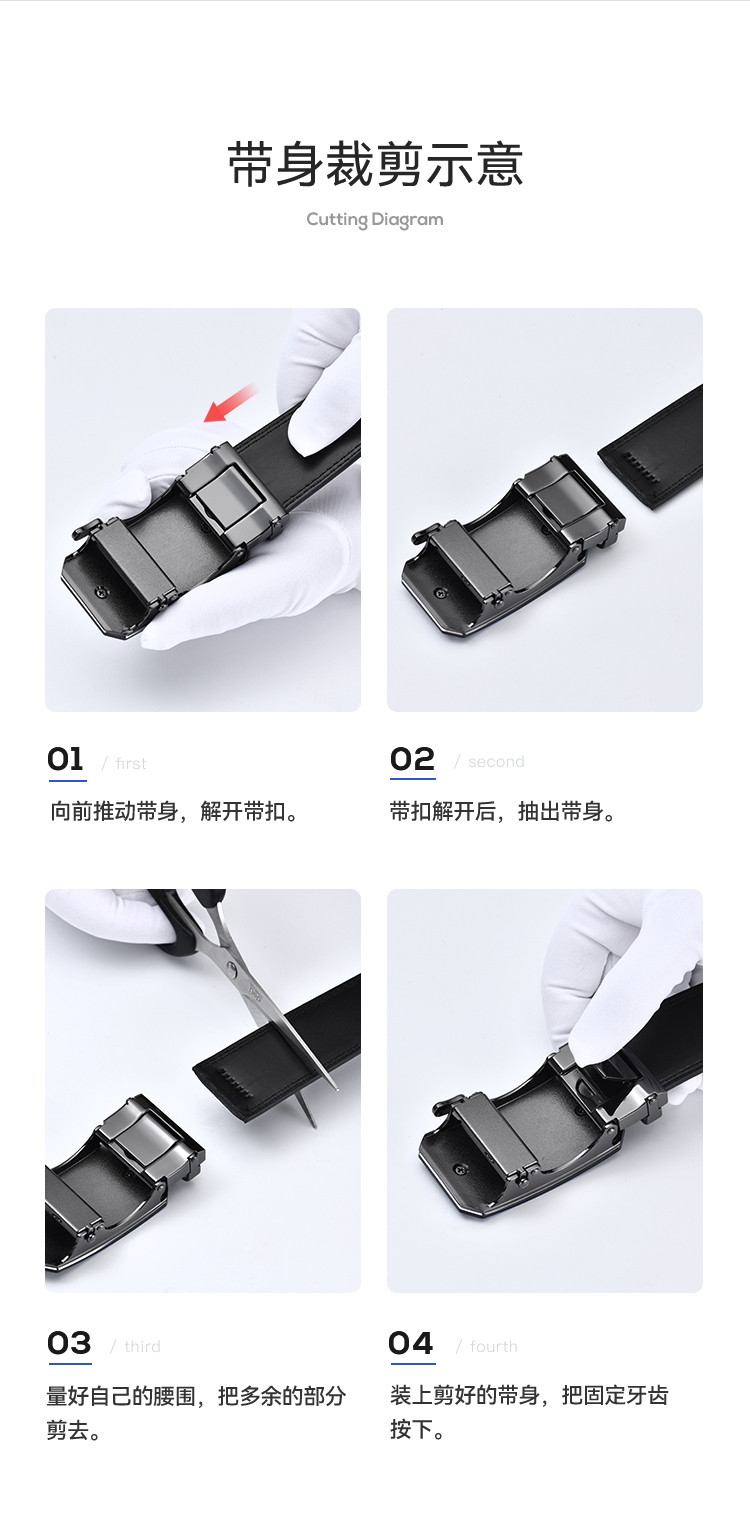 带身裁剪示意

Cutting Diagram

01 / first

向前推动带身，解开带扣。

02 / second

带扣解开后，抽出带身。

03 / third

量好自己的腰围，把多余的部分剪去。

04 / fourth

装上剪好的带身，把固定牙齿按下。