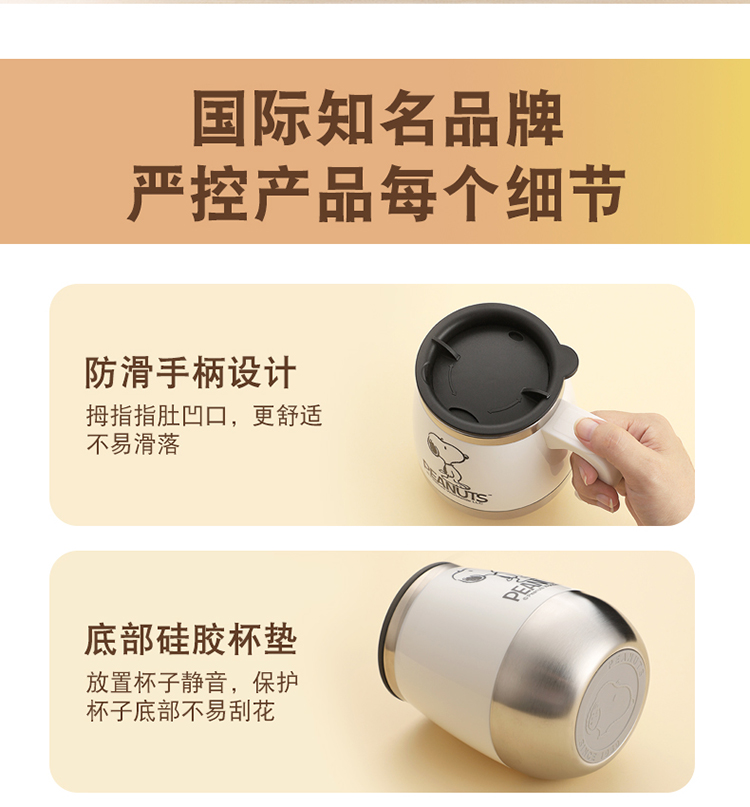 国际知名品牌
严控产品每个细节

防滑手柄设计
拇指指肚凹口，更舒适不易滑落

PEANUTS

底部硅胶杯垫
放置杯子静音，保护杯子底部不易刮花

PEANUTS