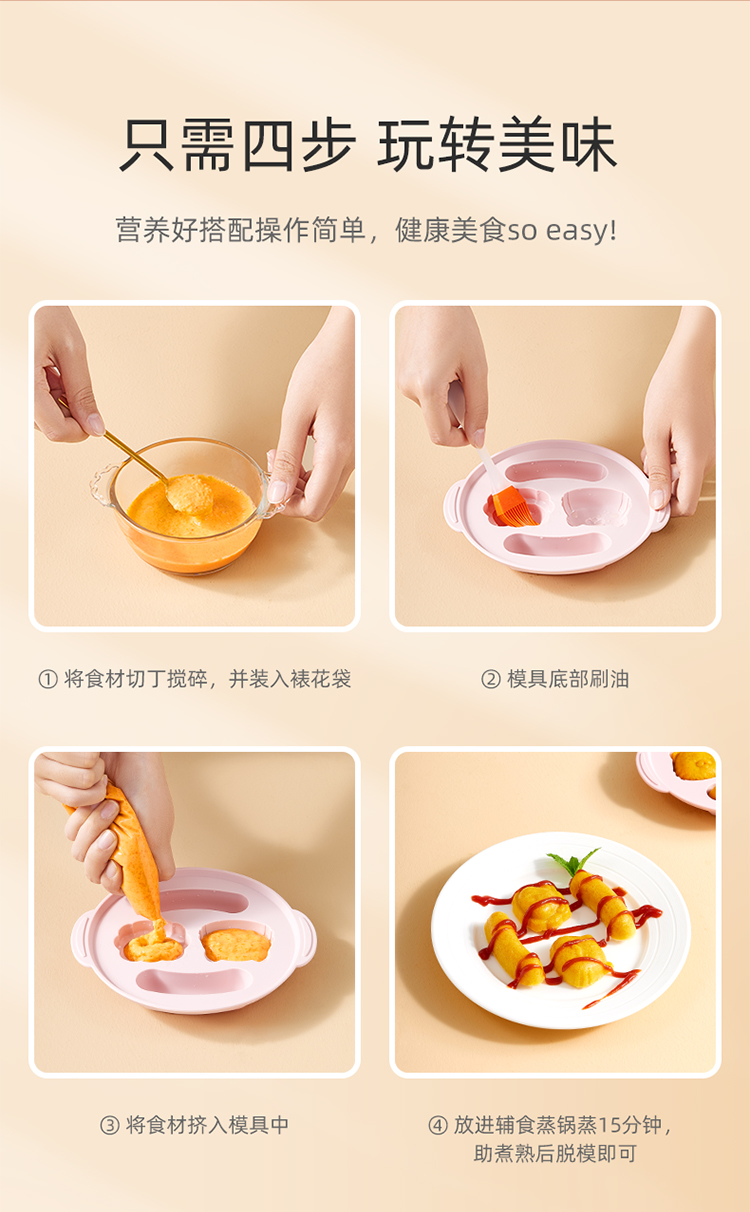 只需四步 玩转美味

营养好搭配操作简单，健康美食so easy!

① 将食材切丁搅碎，并装入裱花袋

② 模具底部刷油

③ 将食材挤入模具中

④ 放进辅食蒸锅蒸15分钟，助煮熟后脱模即可