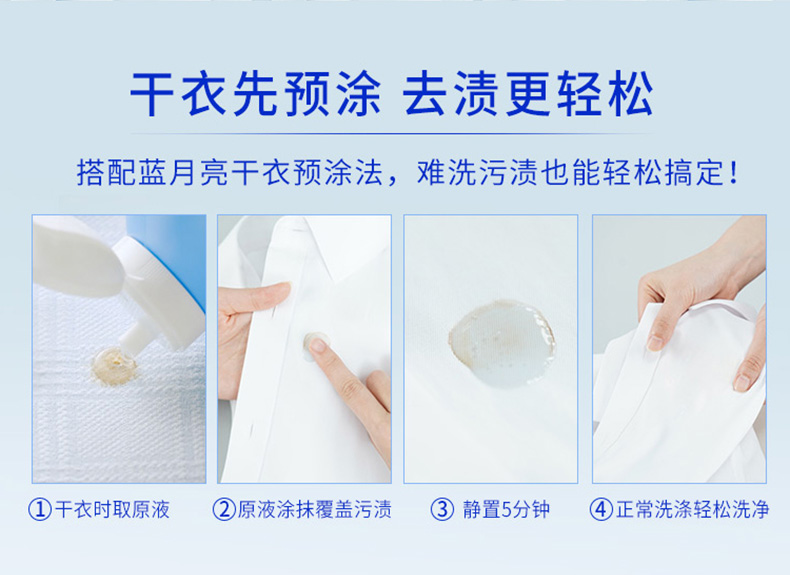 干衣先预涂 去渍更轻松

搭配蓝月亮干衣预涂法，难洗污渍也能轻松搞定！

①干衣时取原液

②原液涂抹覆盖污渍

③ 静置5分钟

④正常洗涤轻松洗净