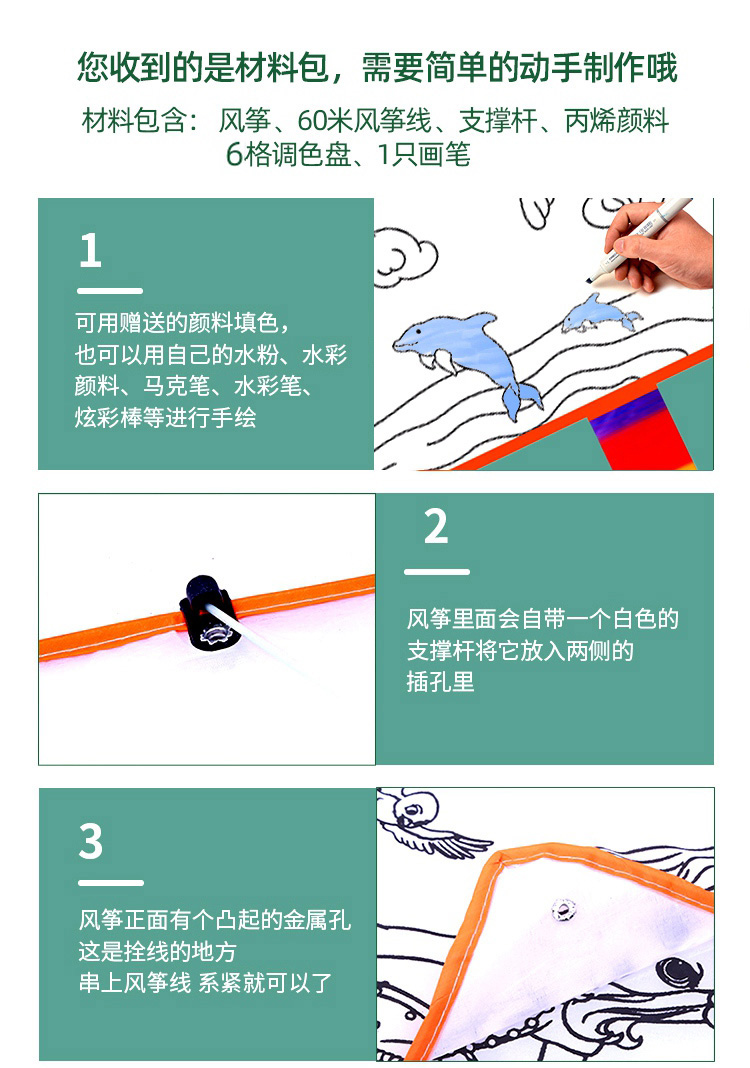 您收到的是材料包，需要简单的动手制作哦

材料包含：风筝、60米风筝线、支撑杆、丙烯颜料
6格调色盘、1只画笔

1

可用赠送的颜料填色，也可以用自己的水粉、水彩颜料、马克笔、水彩笔、炫彩棒等进行手绘

2

风筝里面会自带一个白色的支撑杆将它放入两侧的插孔里

3

风筝正面有个凸起的金属孔
这是拴线的地方
串上风筝线 系紧就可以了