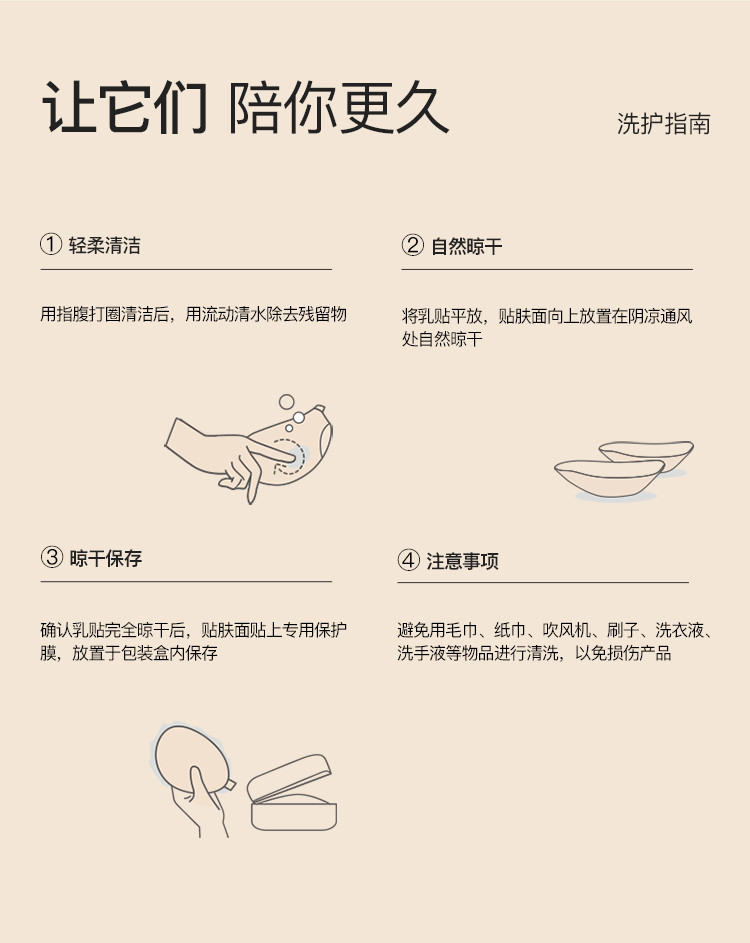 让它们 陪你更久

洗护指南

① 轻柔清洁

用指腹打圈清洁后，用流动清水除去残留物

② 自然晾干

将乳贴平放，贴肤面向上放置在阴凉通风处自然晾干

③ 晾干保存

确认乳贴完全晾干后，贴肤面贴上专用保护膜，放置于包装盒内保存

④ 注意事项

避免用毛巾、纸巾、吹风机、刷子、洗衣液、洗手液等物品进行清洗，以免损伤产品