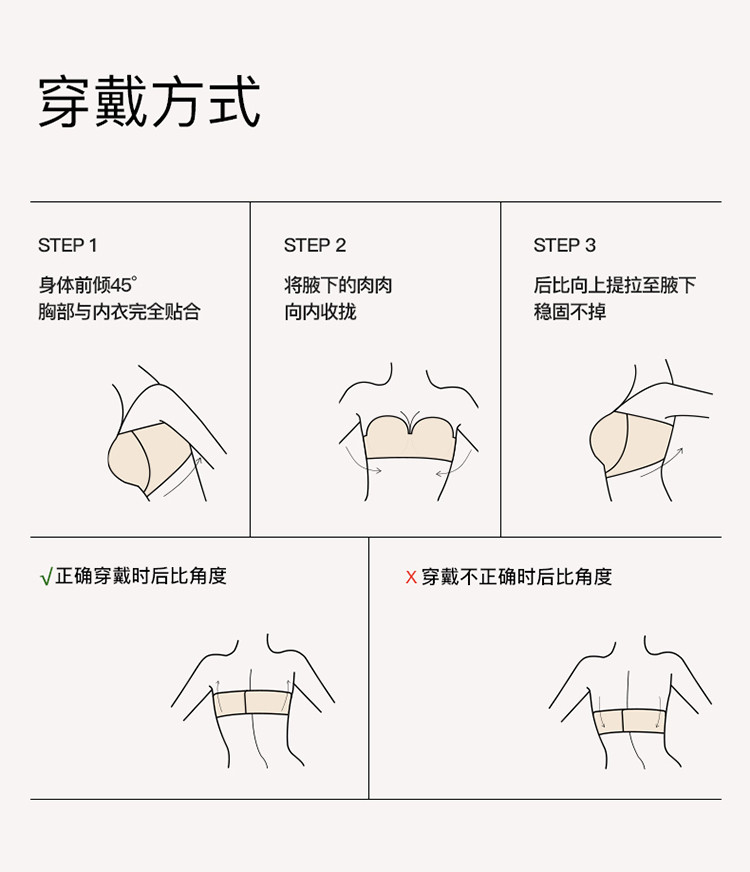 穿戴方式

STEP 1

身体前倾45°
胸部与内衣完全贴合

STEP 2

将腋下的肉肉
向内收拢

STEP 3

后比向上提拉至腋下
稳固不掉

√正确穿戴时后比角度

X 穿戴不正确时后比角度