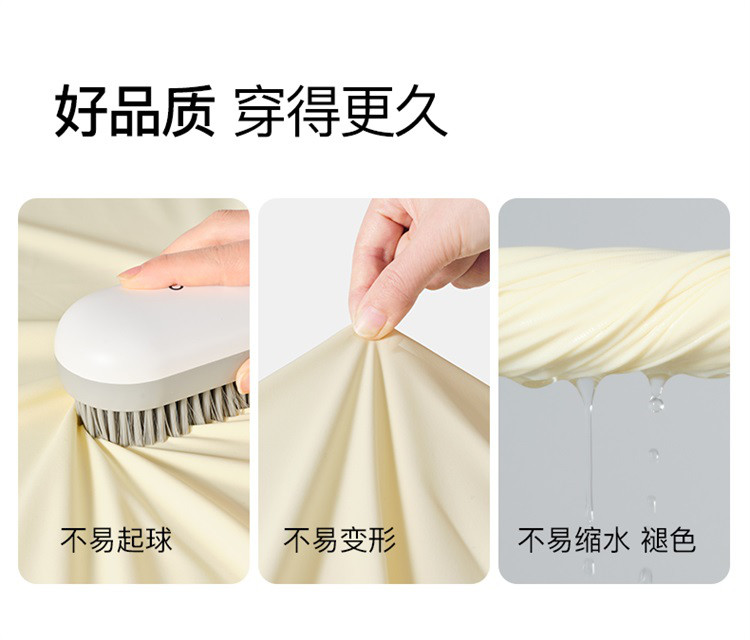 好品质 穿得更久

不易起球

不易变形

不易缩水 褪色