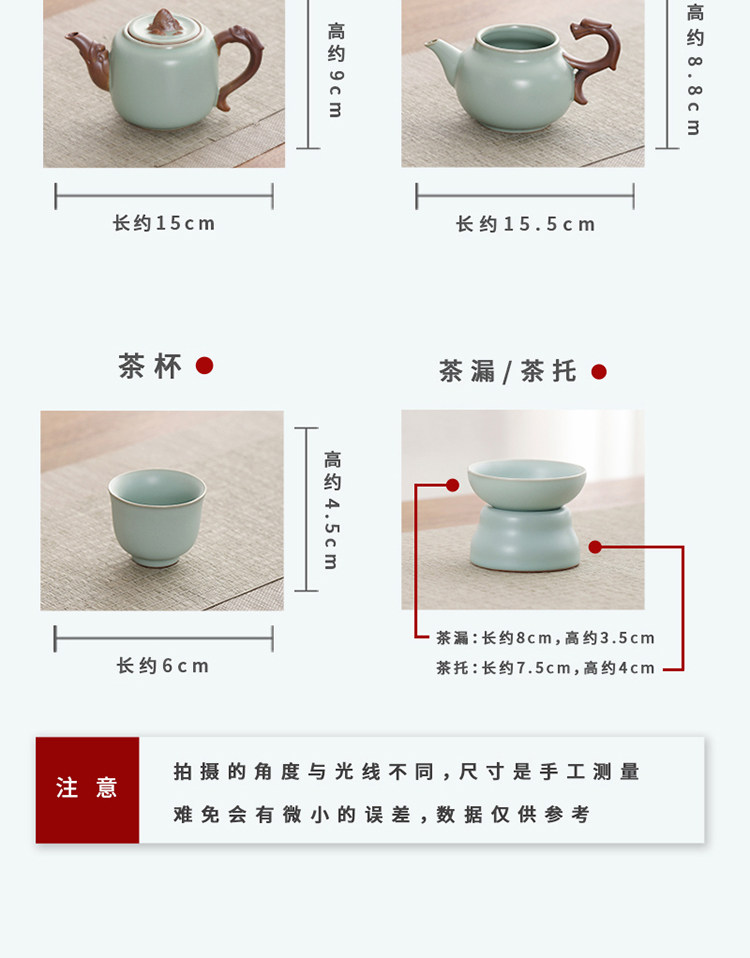 高约9cm

长约15cm

高约8.8cm

长约15.5cm

茶杯

高约4.5cm

长约6cm

茶漏/茶托

茶漏：长约8cm，高约3.5cm
茶托：长约7.5cm，高约4cm

注意

拍摄的角度与光线不同，尺寸是手工测量
难免会有微小的误差，数据仅供参考