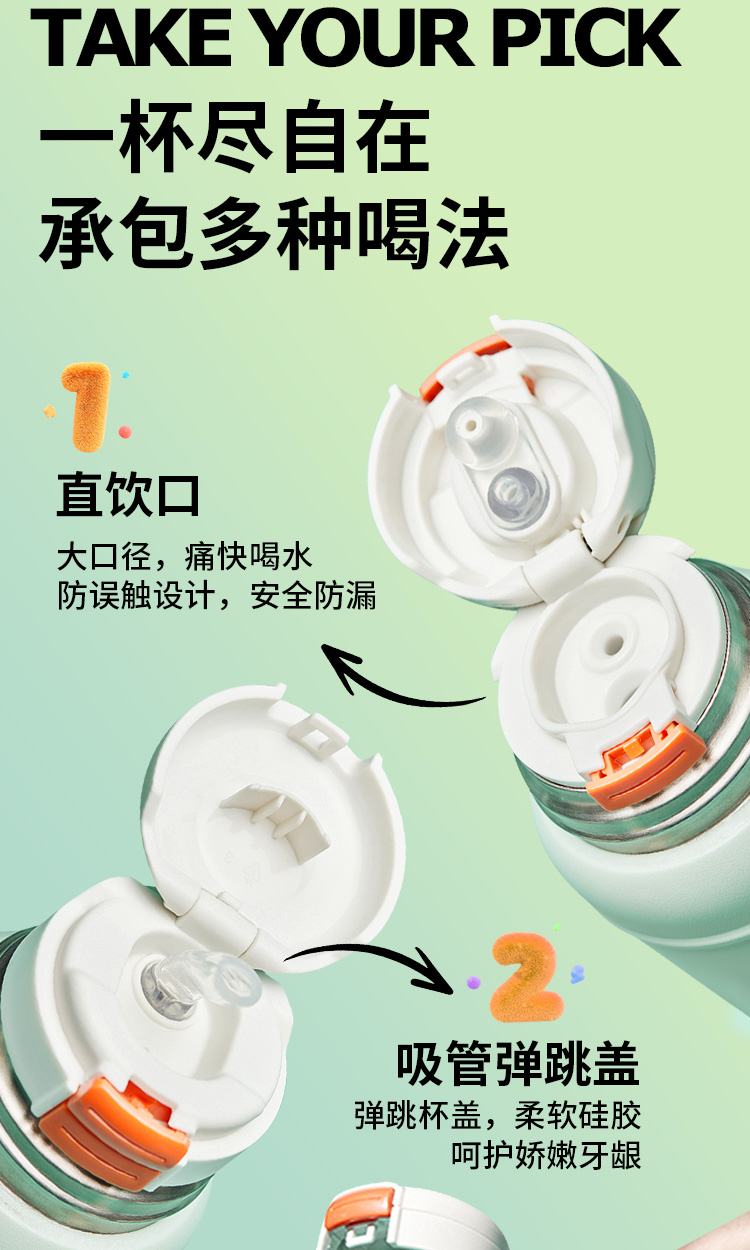 TAKE YOUR PICK

一杯尽自在
承包多种喝法

1

直饮口

大口径，痛快喝水
防误触设计，安全防漏

2

吸管弹跳盖

弹跳杯盖，柔软硅胶
呵护娇嫩牙龈