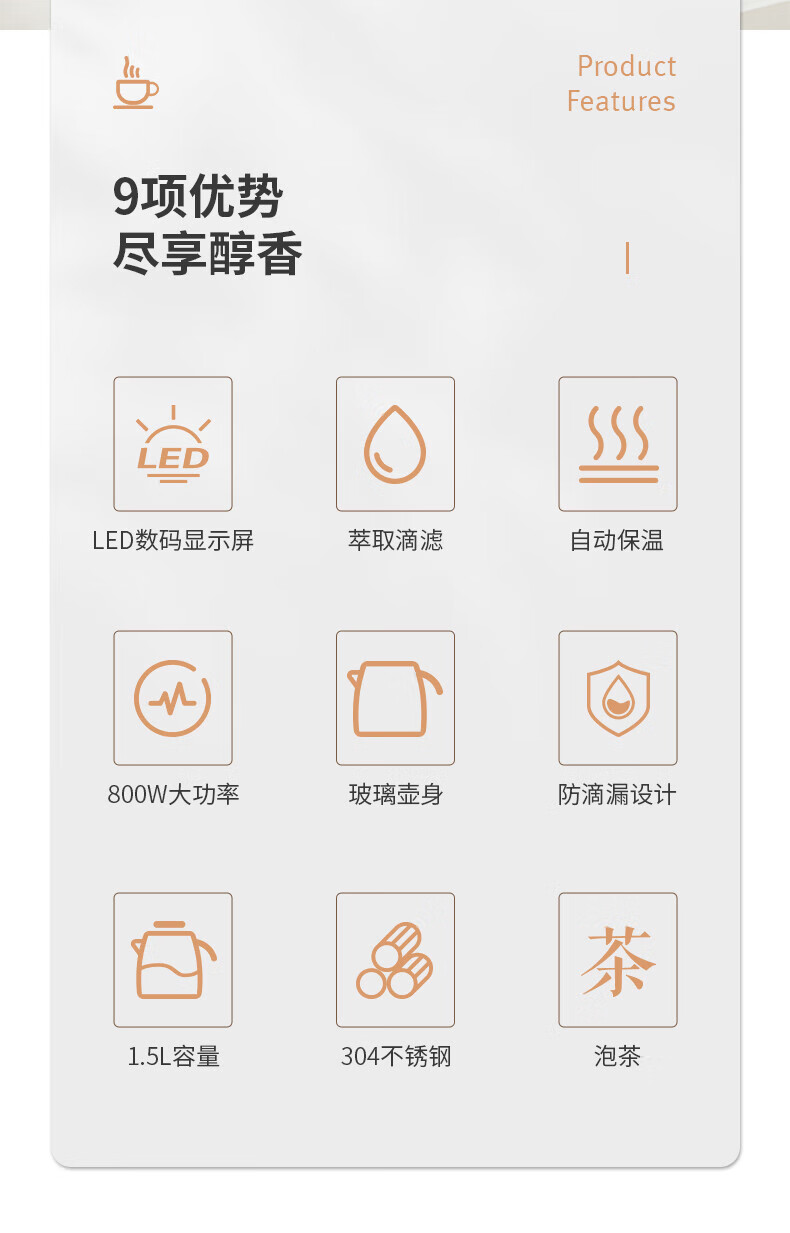 Product
Features

9项优势
尽享醇香

LED

LED数码显示屏

萃取滴滤

自动保温

800W大功率

玻璃壶身

防滴漏设计

1.5L容量

304不锈钢

茶

泡茶