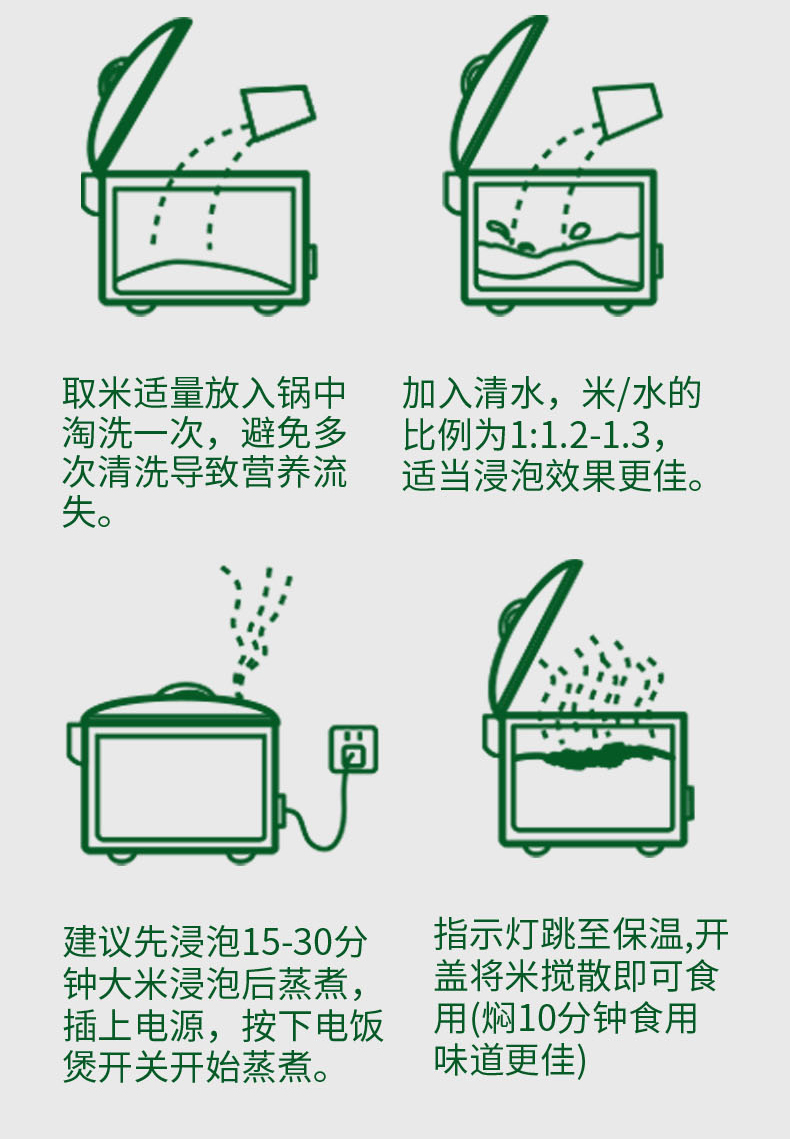 取米适量放入锅中淘洗一次，避免多次清洗导致营养流失。

加入清水，米/水的比例为1:1.2-1.3，适当浸泡效果更佳。

建议先浸泡15-30分钟大米浸泡后蒸煮，插上电源，按下电饭煲开关开始蒸煮。

指示灯跳至保温,开盖将米搅散即可食用(焖10分钟食用味道更佳)