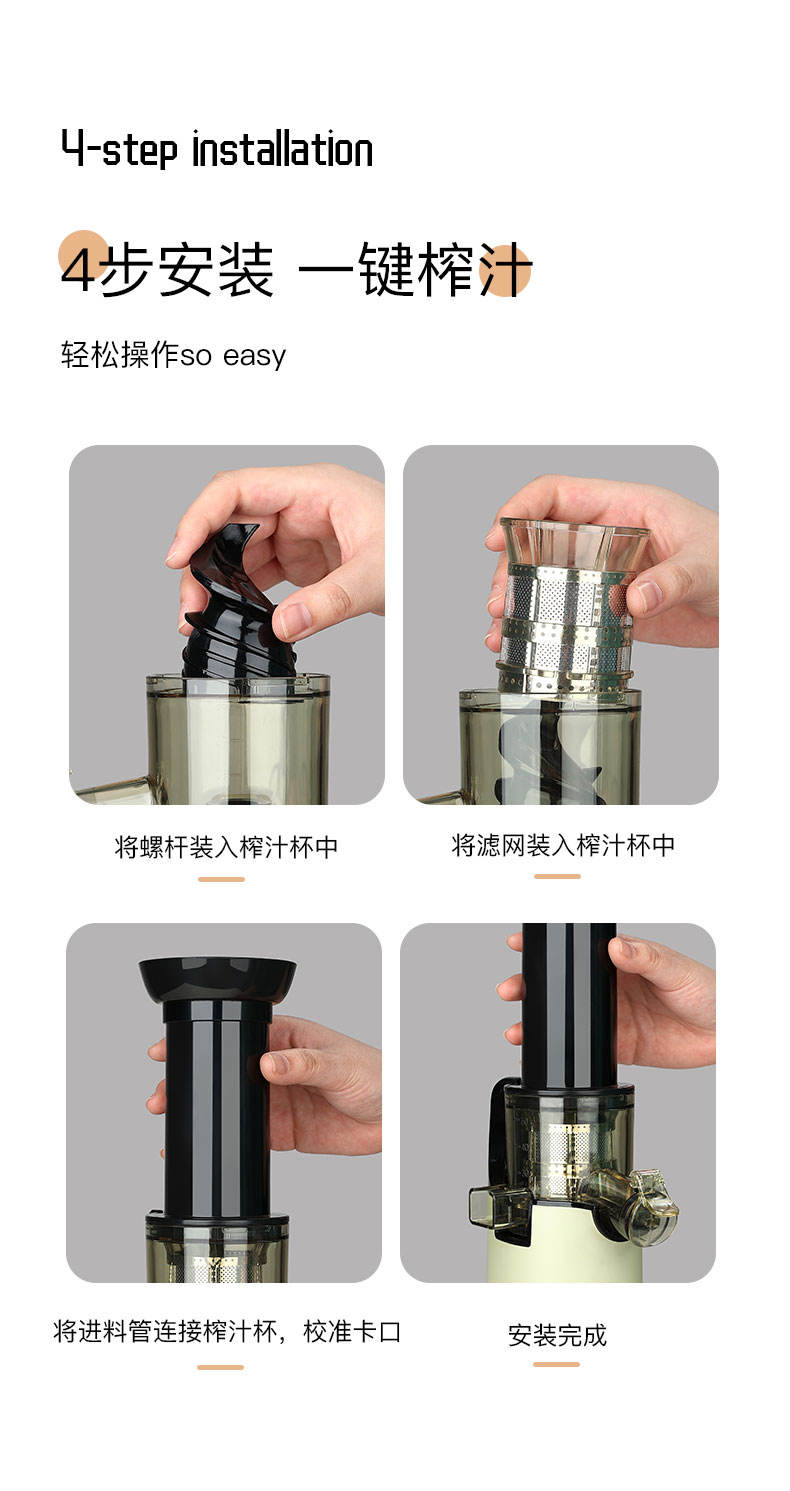 4-step installation

4步安装 一键榨汁

轻松操作so easy

将螺杆装入榨汁杯中

将滤网装入榨汁杯中

将进料管连接榨汁杯，校准卡口

安装完成