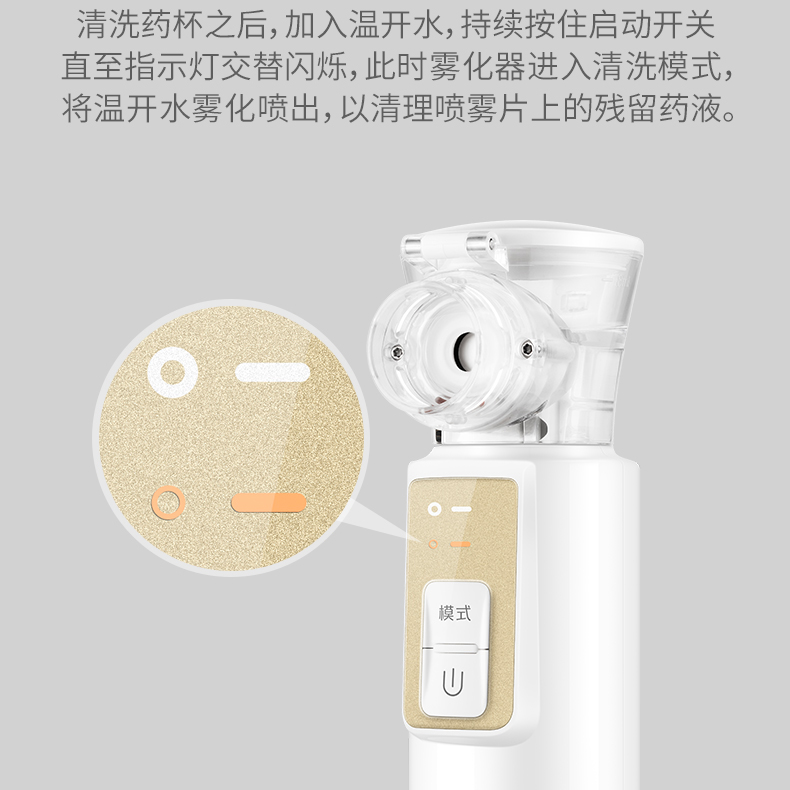 清洗药杯之后,加入温开水,持续按住启动开关直至指示灯交替闪烁,此时雾化器进入清洗模式,将温开水雾化喷出,以清理喷雾片上的残留药液。

模式