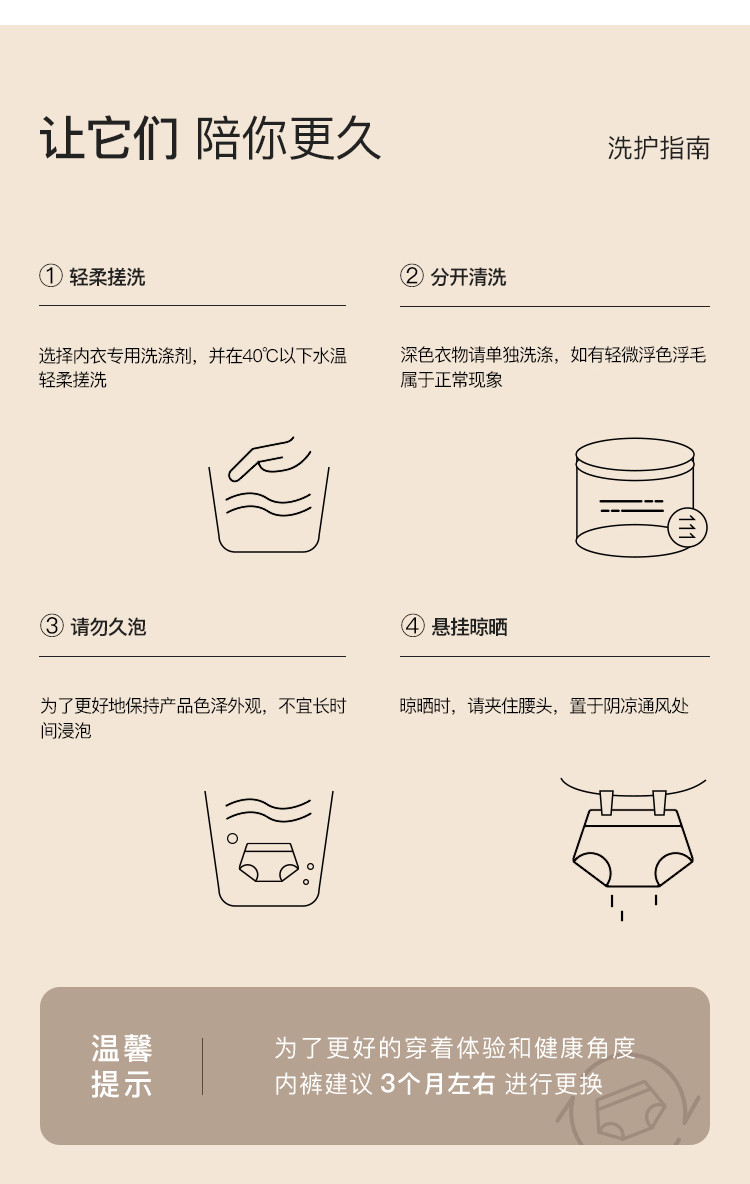 让它们 陪你更久

洗护指南

① 轻柔搓洗

选择内衣专用洗涤剂，并在40℃以下水温轻柔搓洗

② 分开清洗

深色衣物请单独洗涤，如有轻微浮色浮毛属于正常现象

③ 请勿久泡

为了更好地保持产品色泽外观，不宜长时间浸泡

④ 悬挂晾晒

晾晒时，请夹住腰头，置于阴凉通风处

温馨提示

为了更好的穿着体验和健康角度
内裤建议 3个月左右 进行更换