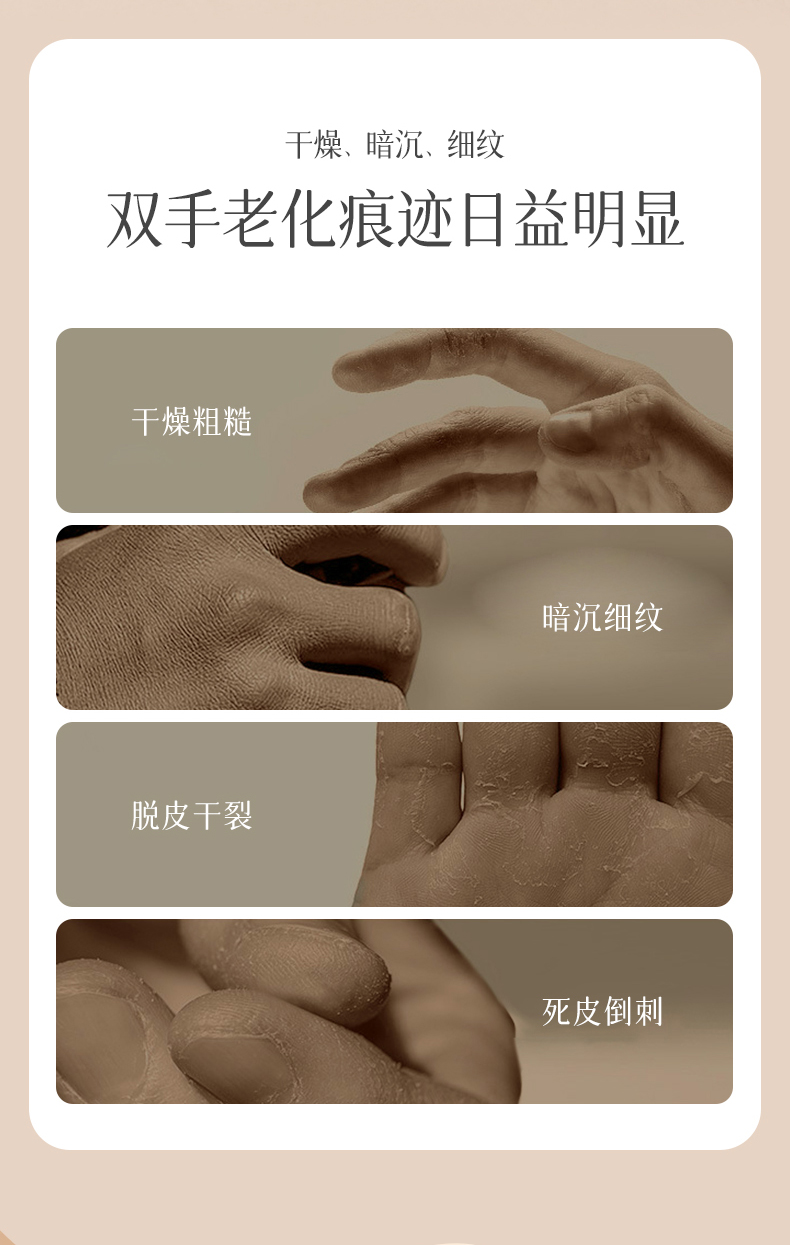 干燥、暗沉、细纹

双手老化痕迹日益明显

干燥粗糙

暗沉细纹

脱皮干裂

死皮倒刺