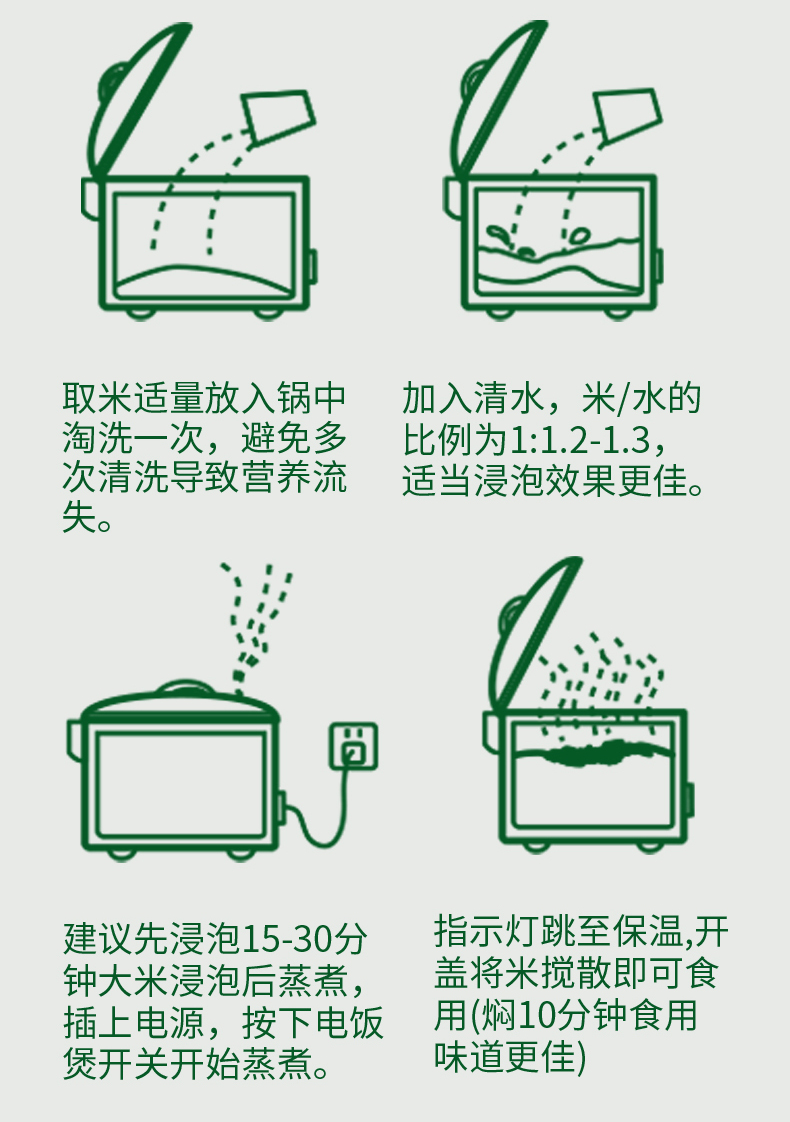 取米适量放入锅中淘洗一次，避免多次清洗导致营养流失。

加入清水，米/水的比例为1:1.2-1.3，适当浸泡效果更佳。

建议先浸泡15-30分钟大米浸泡后蒸煮，插上电源，按下电饭煲开关开始蒸煮。

指示灯跳至保温,开盖将米搅散即可食用(焖10分钟食用味道更佳)