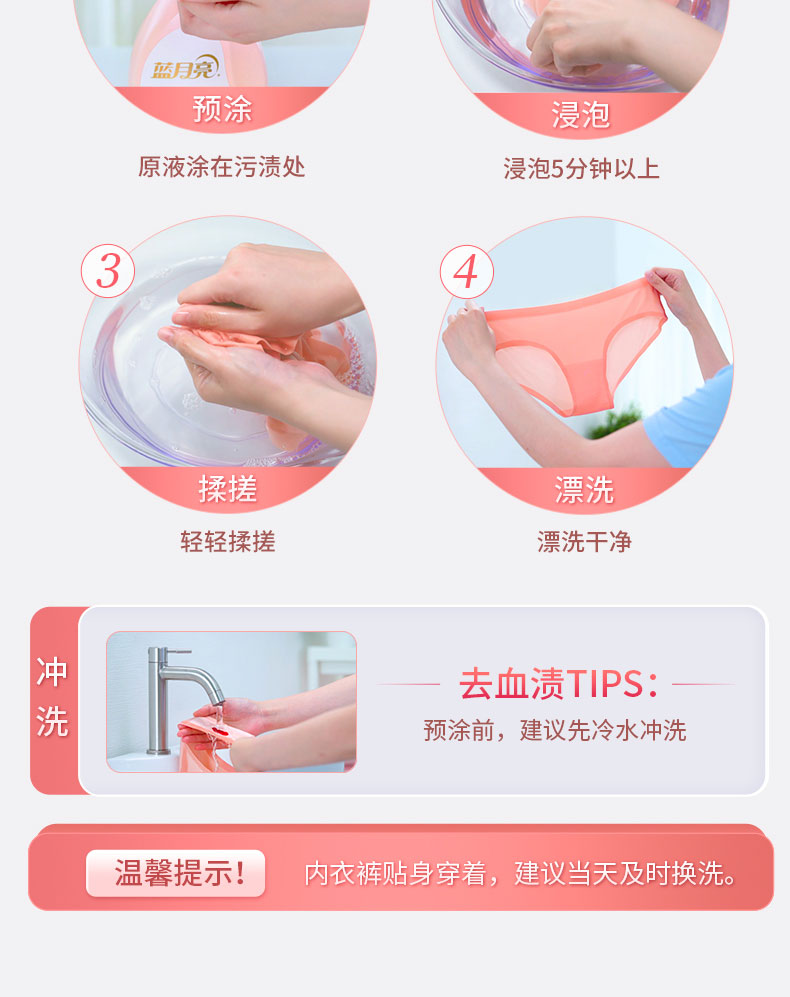 蓝月亮

预涂

原液涂在污渍处

浸泡

浸泡5分钟以上

3

揉搓

轻轻揉搓

4

漂洗

漂洗干净

冲洗

去血渍TIPS：

预涂前，建议先冷水冲洗

温馨提示！

内衣裤贴身穿着，建议当天及时换洗。