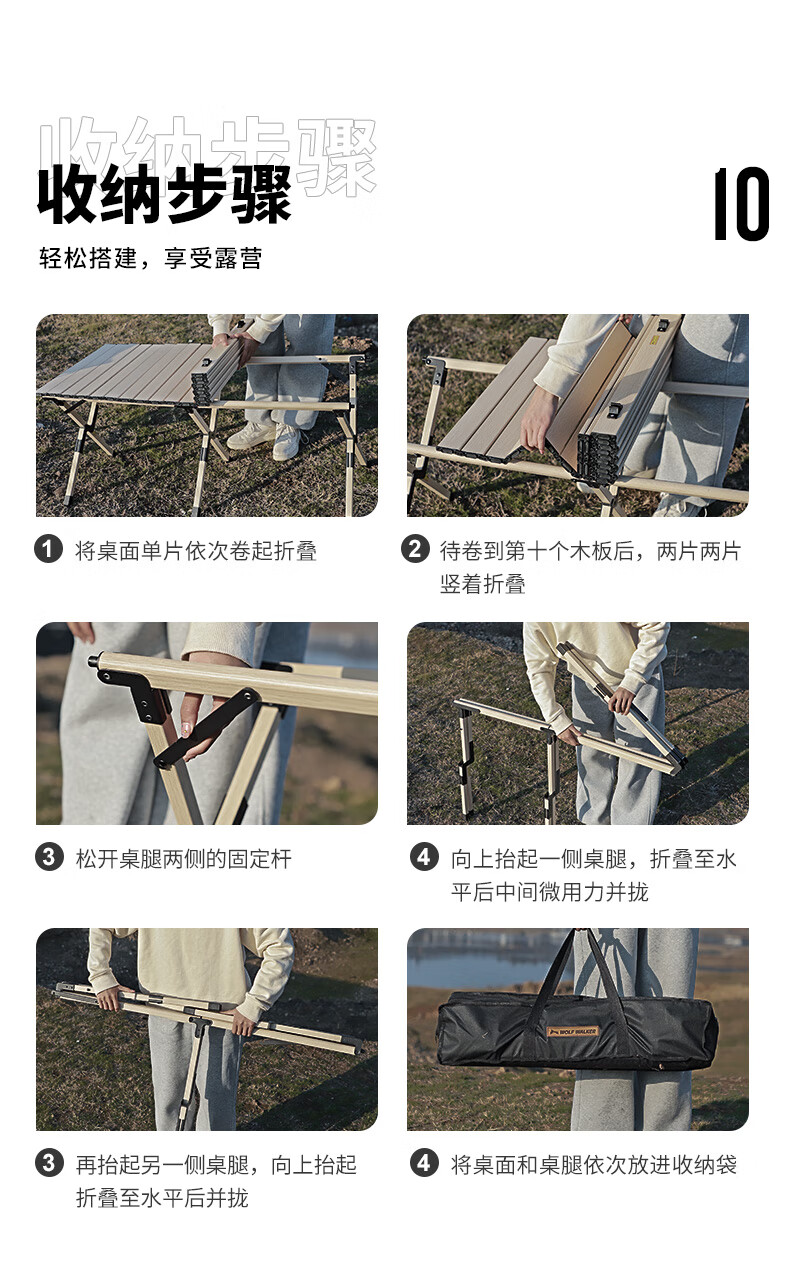 收纳步骤

收纳步骤

10

轻松搭建，享受露营

1 将桌面单片依次卷起折叠

2 待卷到第十个木板后，两片两片竖着折叠

3 松开桌腿两侧的固定杆

4 向上抬起一侧桌腿，折叠至水平后中间微用力并拢

3 再抬起另一侧桌腿，向上抬起折叠至水平后并拢

WOLF WALKER

4 将桌面和桌腿依次放进收纳袋