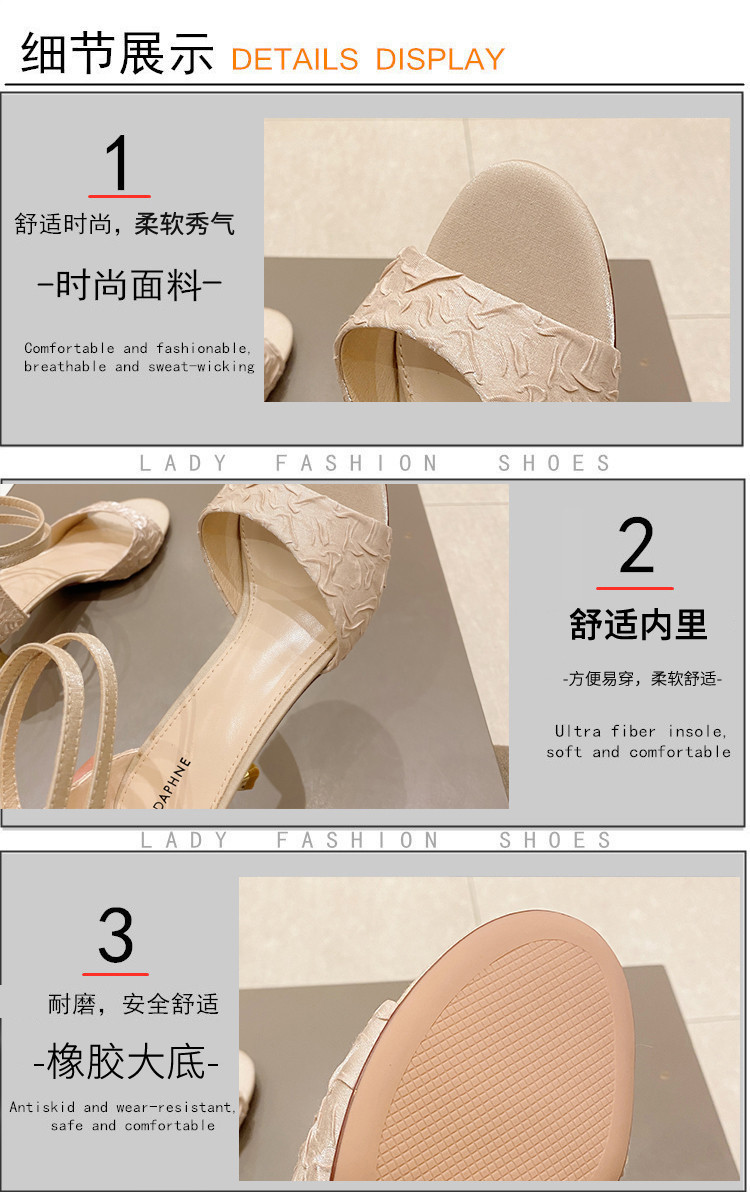 细节展示 DETAILS DISPLAY

1

舒适时尚，柔软秀气

-时尚面料-

Comfortable and fashionable, breathable and sweat-wicking

LADY FASHION SHOES

DAPHNE

2

舒适内里

-方便易穿，柔软舒适-

Ultra fiber insole, soft and comfortable

LADY FASHION SHOES

3

耐磨，安全舒适

-橡胶大底-

Antiskid and wear-resistant, safe and comfortable