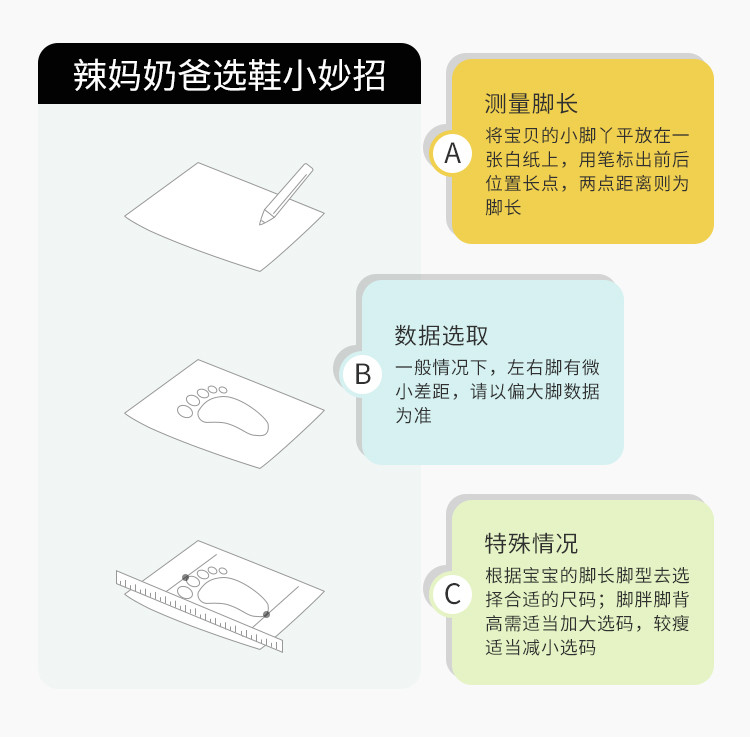 辣妈奶爸选鞋小妙招

A

测量脚长

将宝贝的小脚丫平放在一张白纸上，用笔标出前后位置长点，两点距离则为脚长

B

数据选取

一般情况下，左右脚有微小差距，请以偏大脚数据为准

C

特殊情况

根据宝宝的脚长脚型去选择合适的尺码；脚胖脚背高需适当加大选码，较瘦适当减小选码