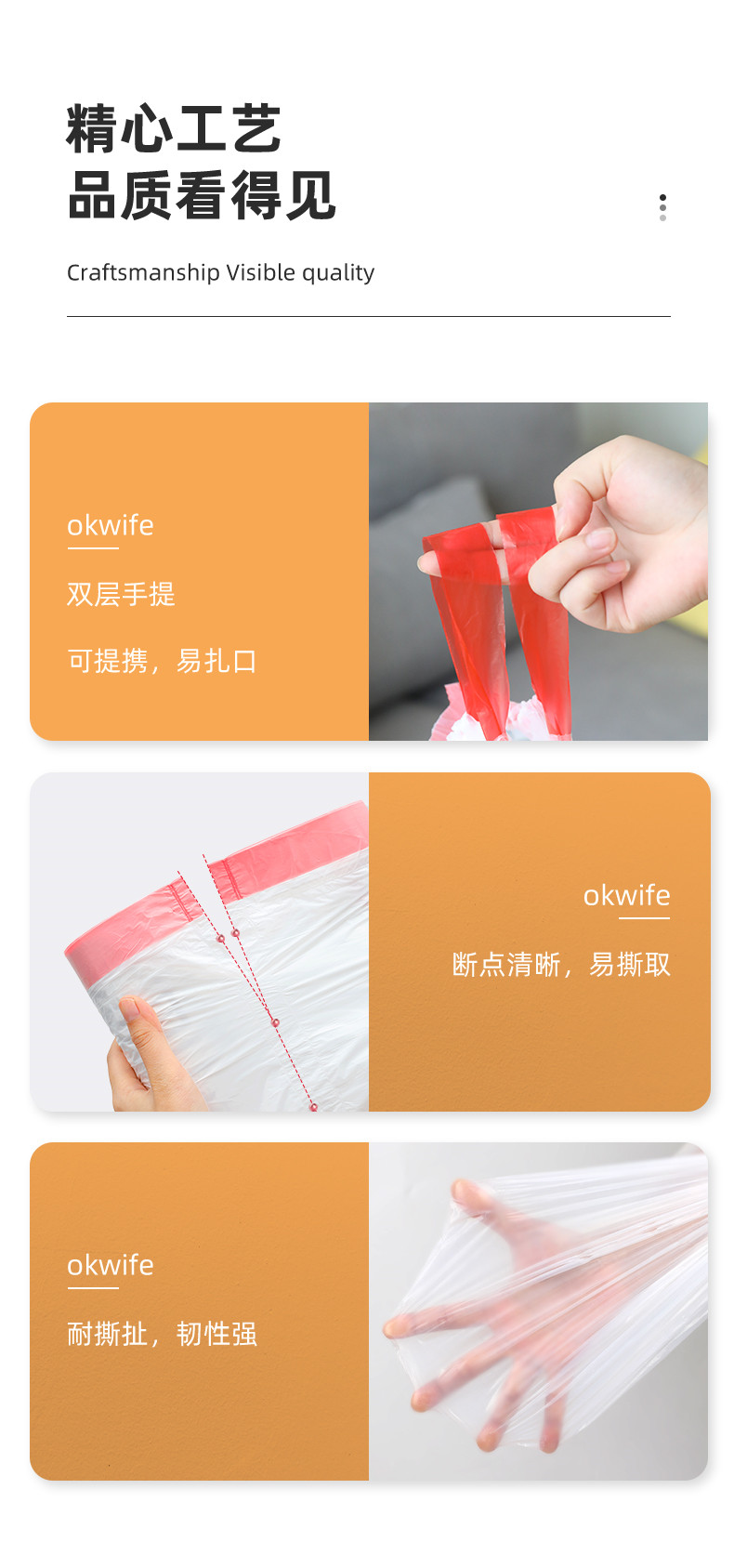 精心工艺
品质看得见

Craftsmanship Visible quality

okwife

双层手提

可提携，易扎口

okwife

断点清晰，易撕取

okwife

耐撕扯，韧性强