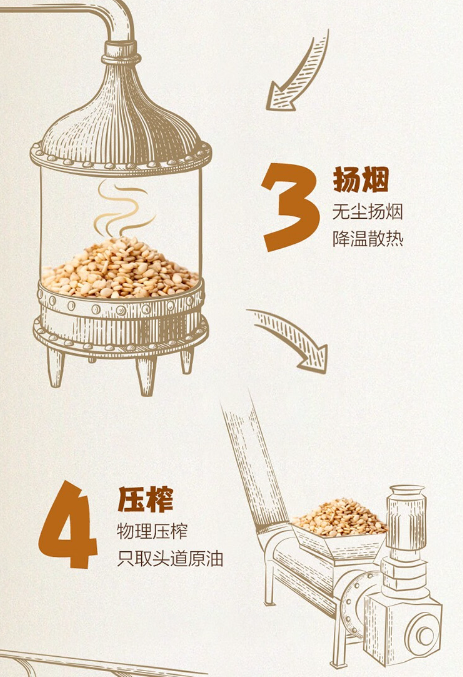 3 扬烟
无尘扬烟
降温散热

4 压榨
物理压榨
只取头道原油