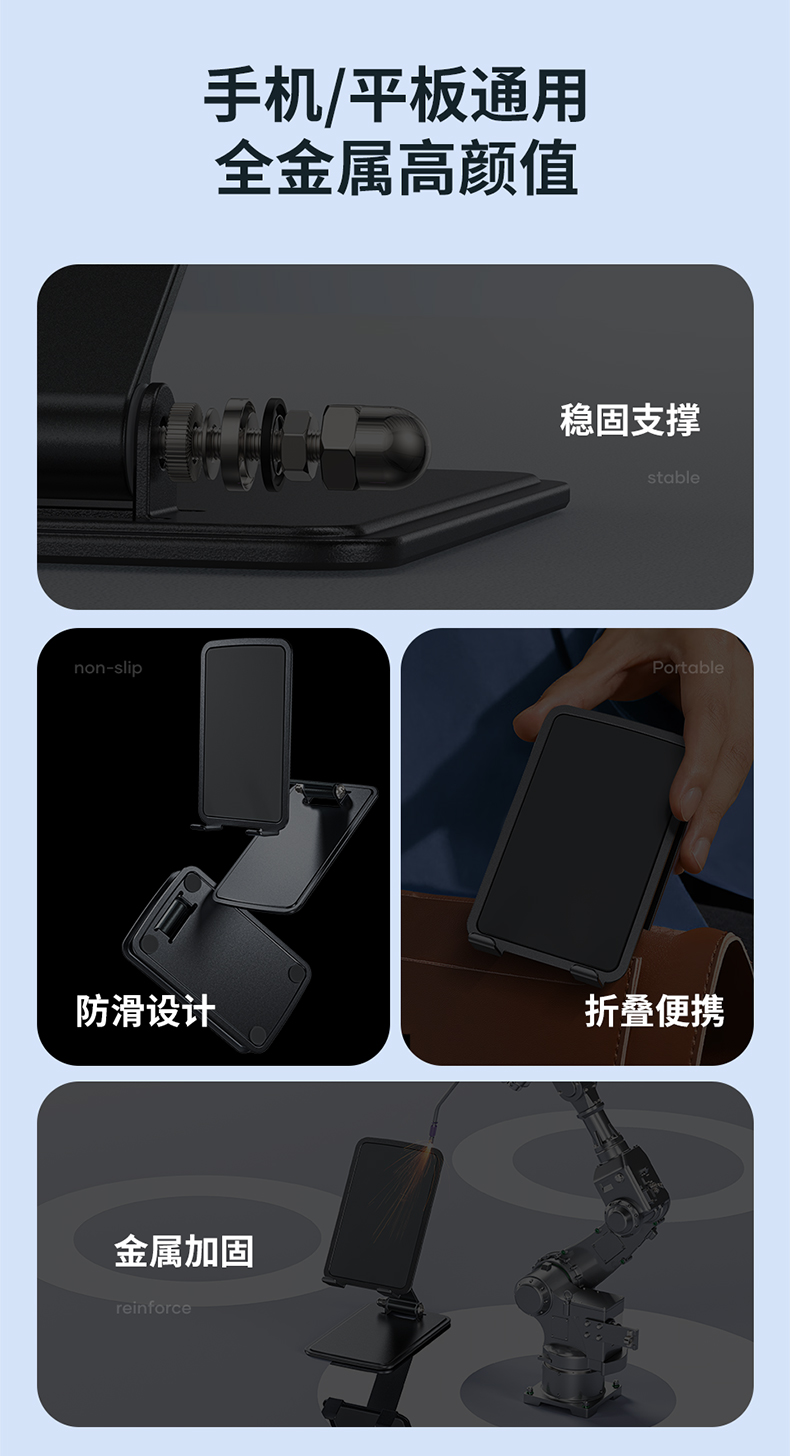 手机/平板通用
全金属高颜值

稳固支撑
stable

non-slip
防滑设计

Portable
折叠便携

金属加固
reinforce