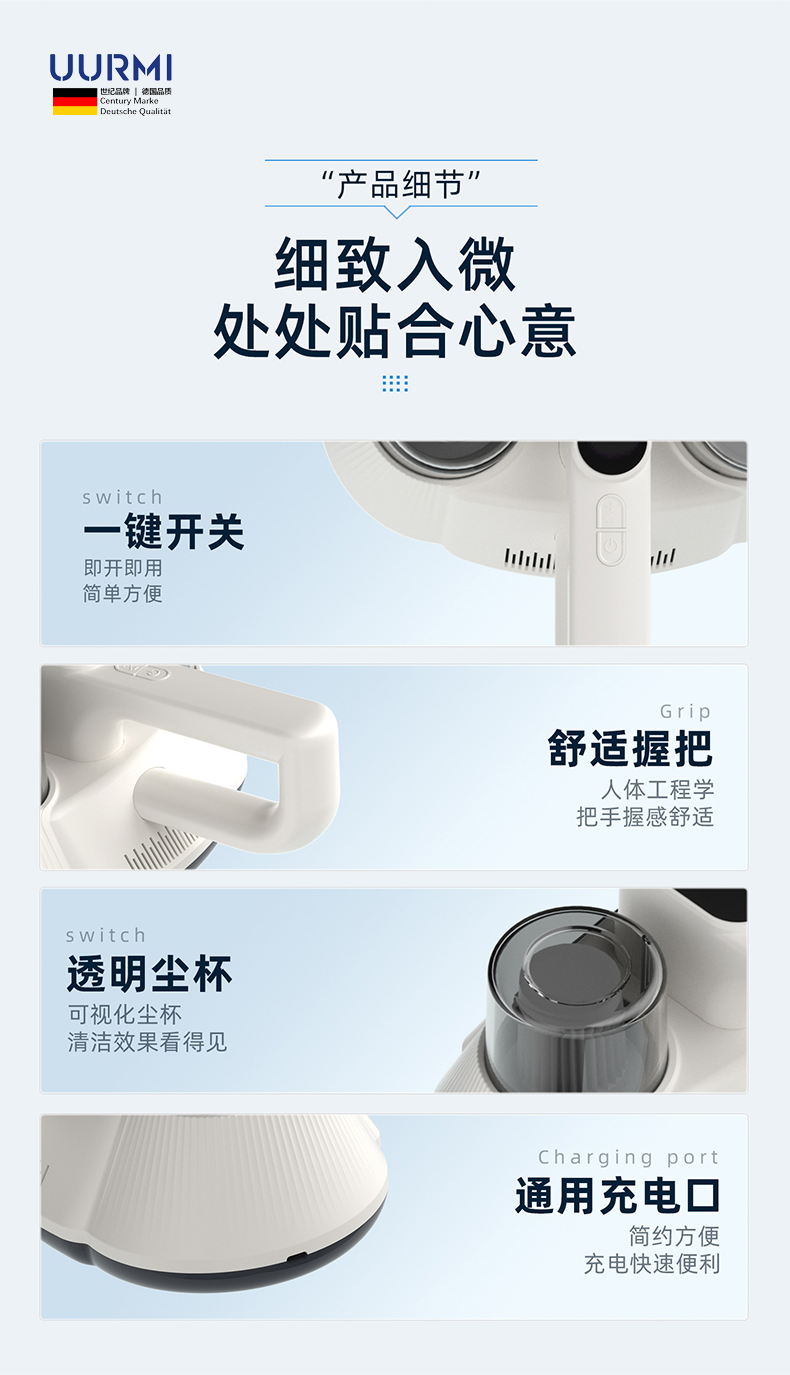 UURMI
世纪品牌 | 德国品质
Century Marke
Deutsche Qualität

“产品细节”

细致入微
处处贴合心意

switch
一键开关
即开即用
简单方便

Grip
舒适握把
人体工程学
把手握感舒适

switch
透明尘杯
可视化尘杯
清洁效果看得见

Charging port
通用充电口
简约方便
充电快速便利