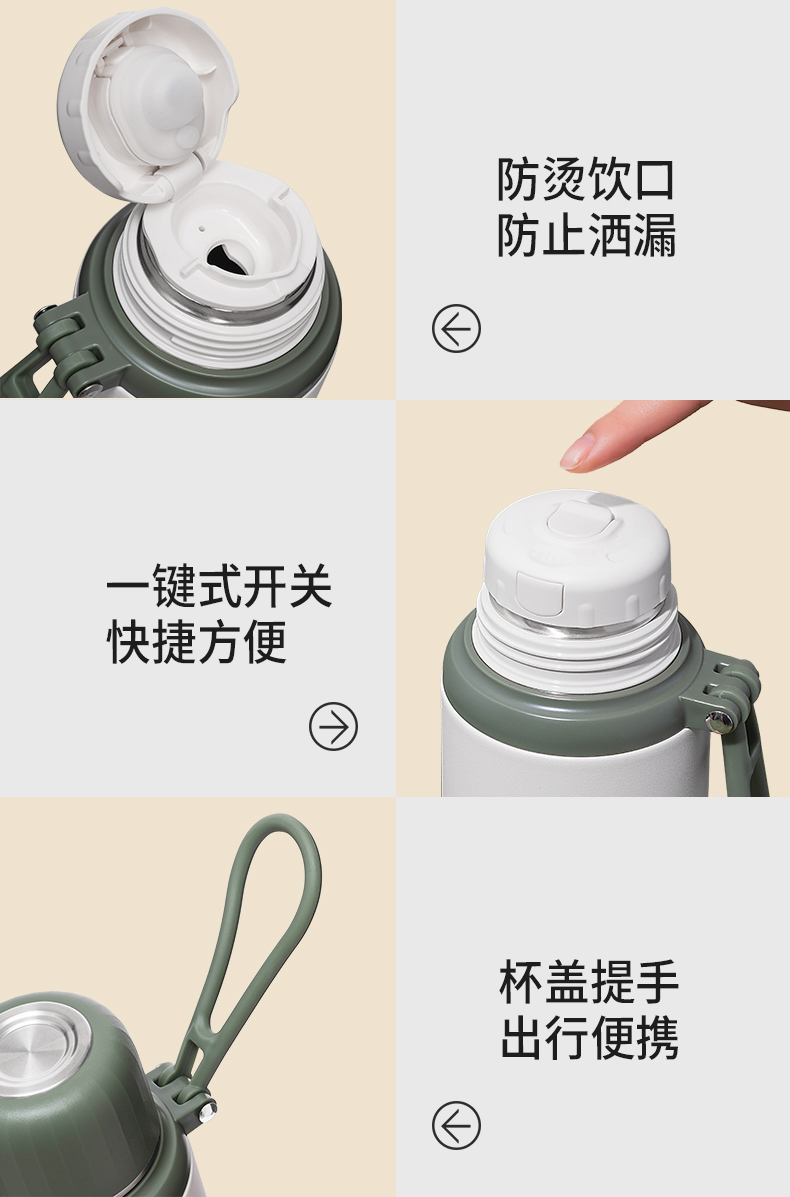 防烫饮口
防止洒漏

一键式开关
快捷方便

杯盖提手
出行便携