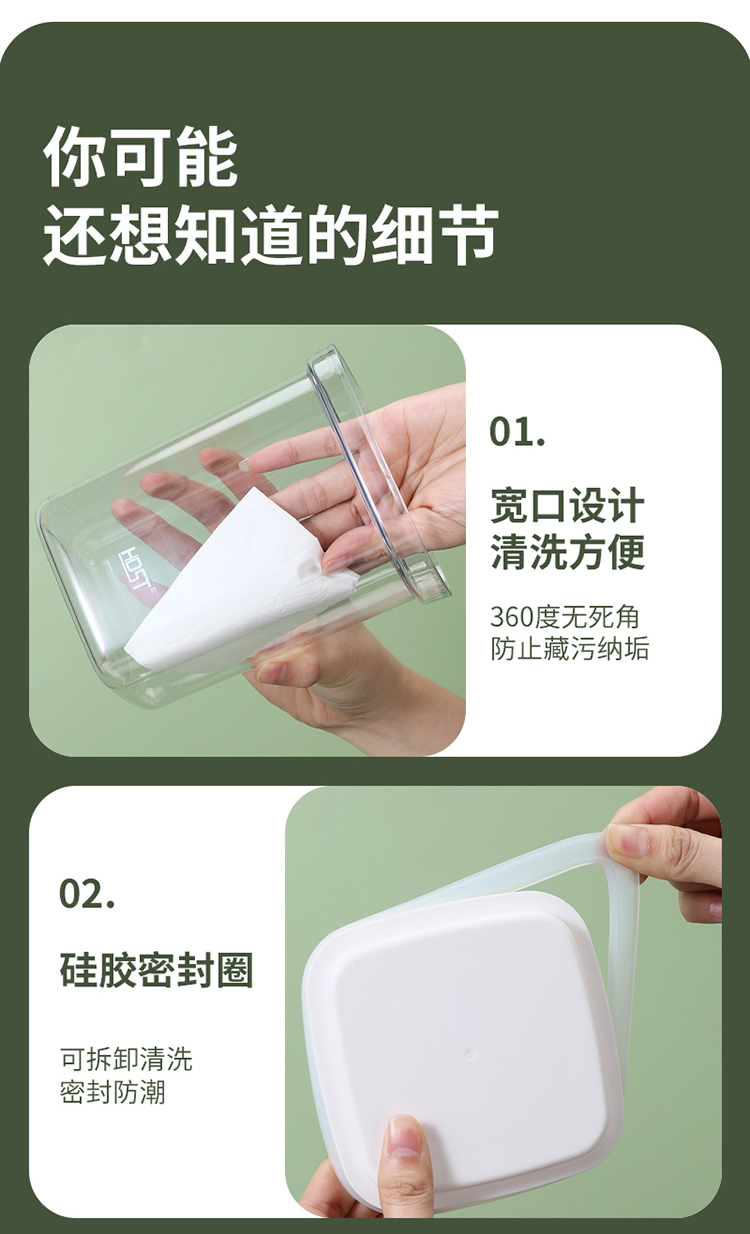 你可能
还想知道的细节

HOST

01.

宽口设计
清洗方便

360度无死角
防止藏污纳垢

02.

硅胶密封圈

可拆卸清洗
密封防潮