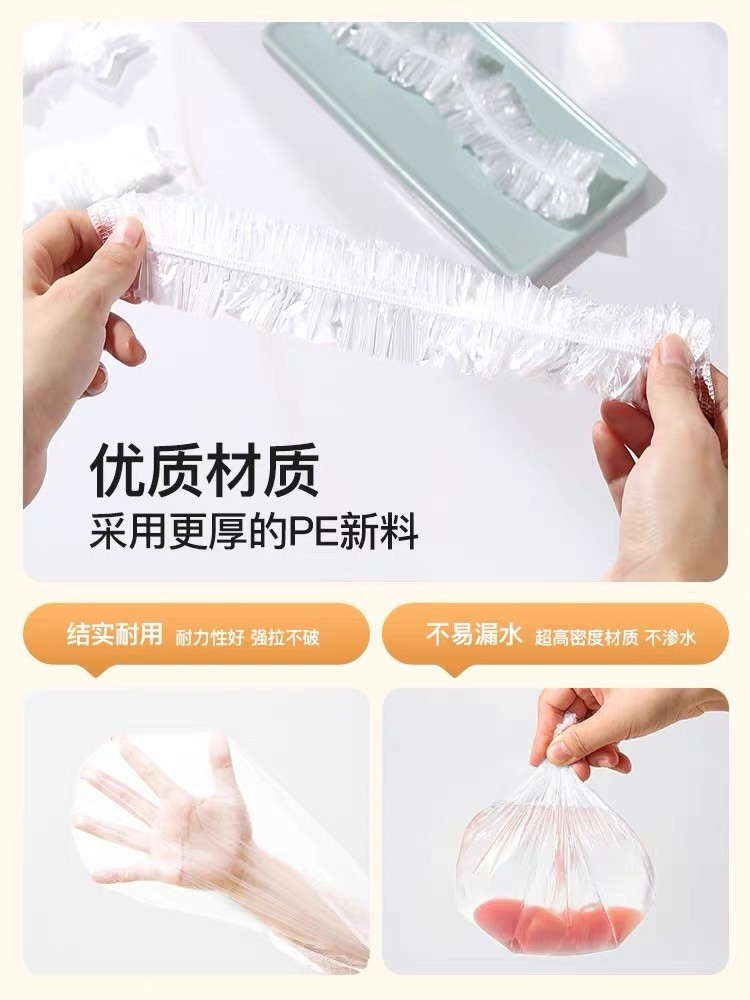 优质材质
采用更厚的PE新料

结实耐用 耐力性好 强拉不破

不易漏水 超高密度材质 不渗水