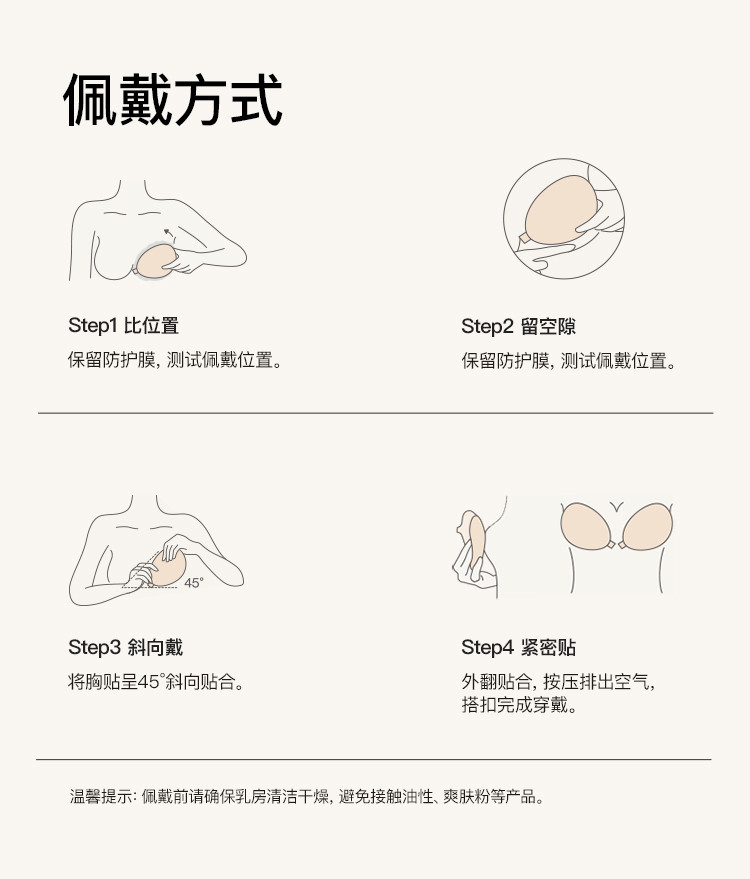 佩戴方式

Step1 比位置
保留防护膜，测试佩戴位置。

Step2 留空隙
保留防护膜，测试佩戴位置。

45°

Step3 斜向戴
将胸贴呈45°斜向贴合。

Step4 紧密贴
外翻贴合，按压排出空气，搭扣完成穿戴。

温馨提示：佩戴前请确保乳房清洁干燥，避免接触油性、爽肤粉等产品。