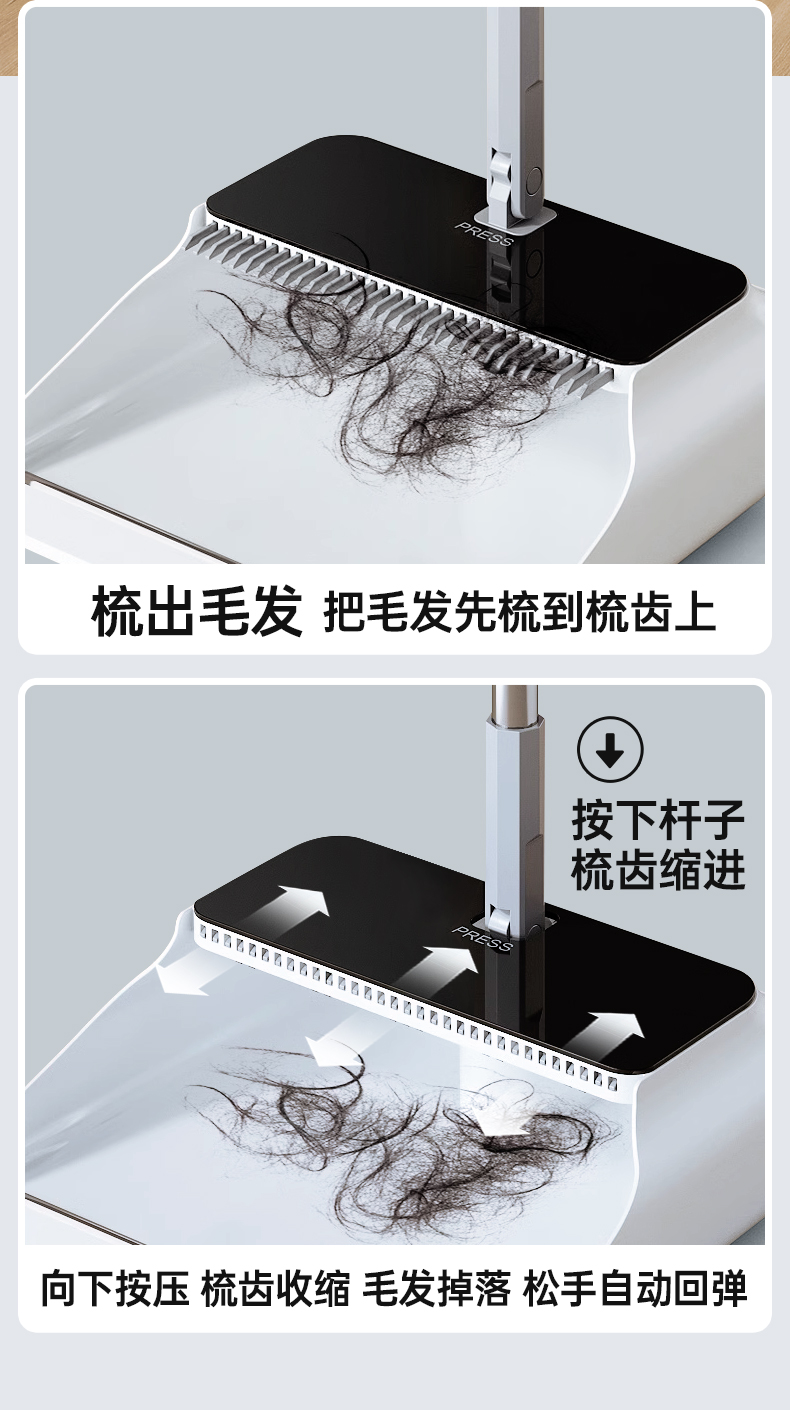 PRESS

梳出毛发 把毛发先梳到梳齿上

按下杆子
梳齿缩进

PRESS

向下按压 梳齿收缩 毛发掉落 松手自动回弹