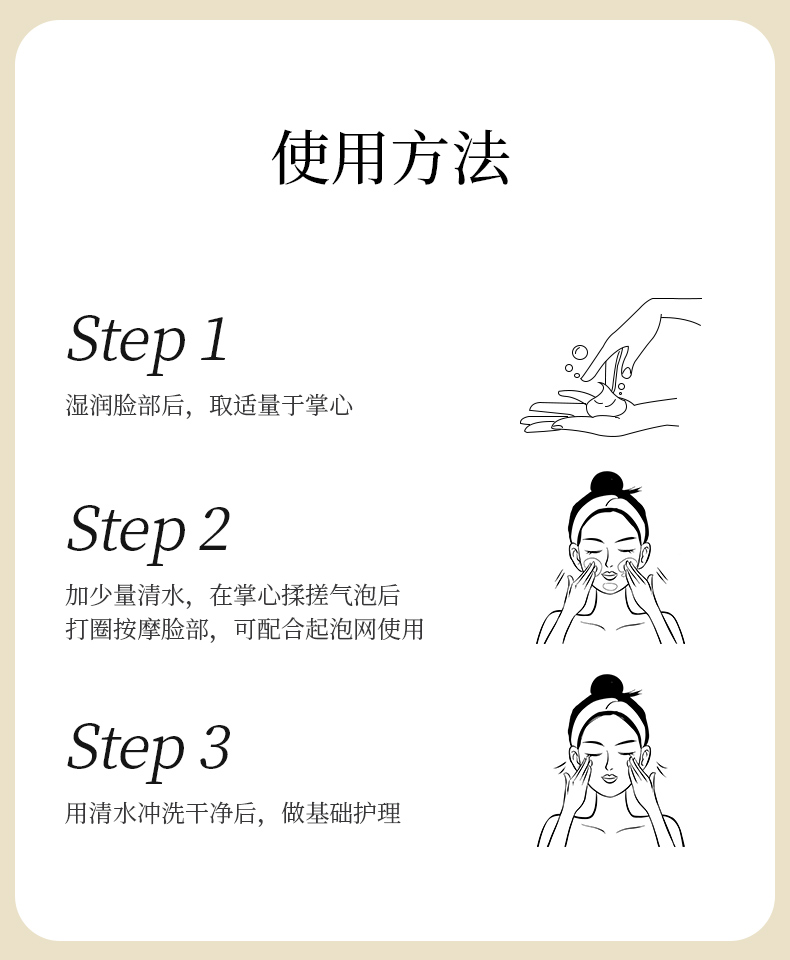 使用方法

Step 1

湿润脸部后，取适量于掌心

Step 2

加少量清水，在掌心揉搓气泡后
打圈按摩脸部，可配合起泡网使用

Step 3

用清水冲洗干净后，做基础护理