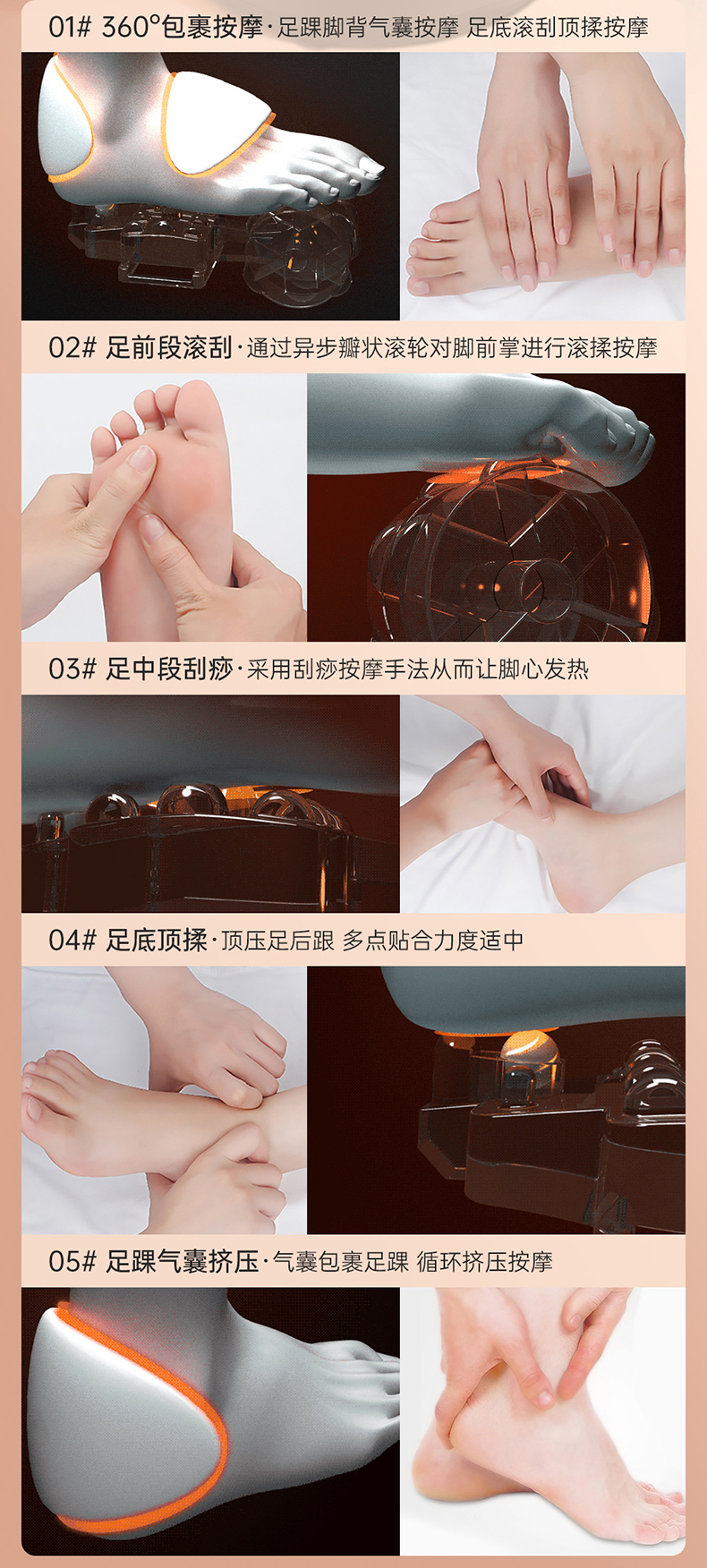 01# 360°包裹按摩·足踝脚背气囊按摩 足底滚刮顶揉按摩

02# 足前段滚刮·通过异步瓣状滚轮对脚前掌进行滚揉按摩

03# 足中段刮痧·采用刮痧按摩手法从而让脚心发热

04# 足底顶揉·顶压足后跟 多点贴合力度适中

05# 足踝气囊挤压·气囊包裹足踝 循环挤压按摩