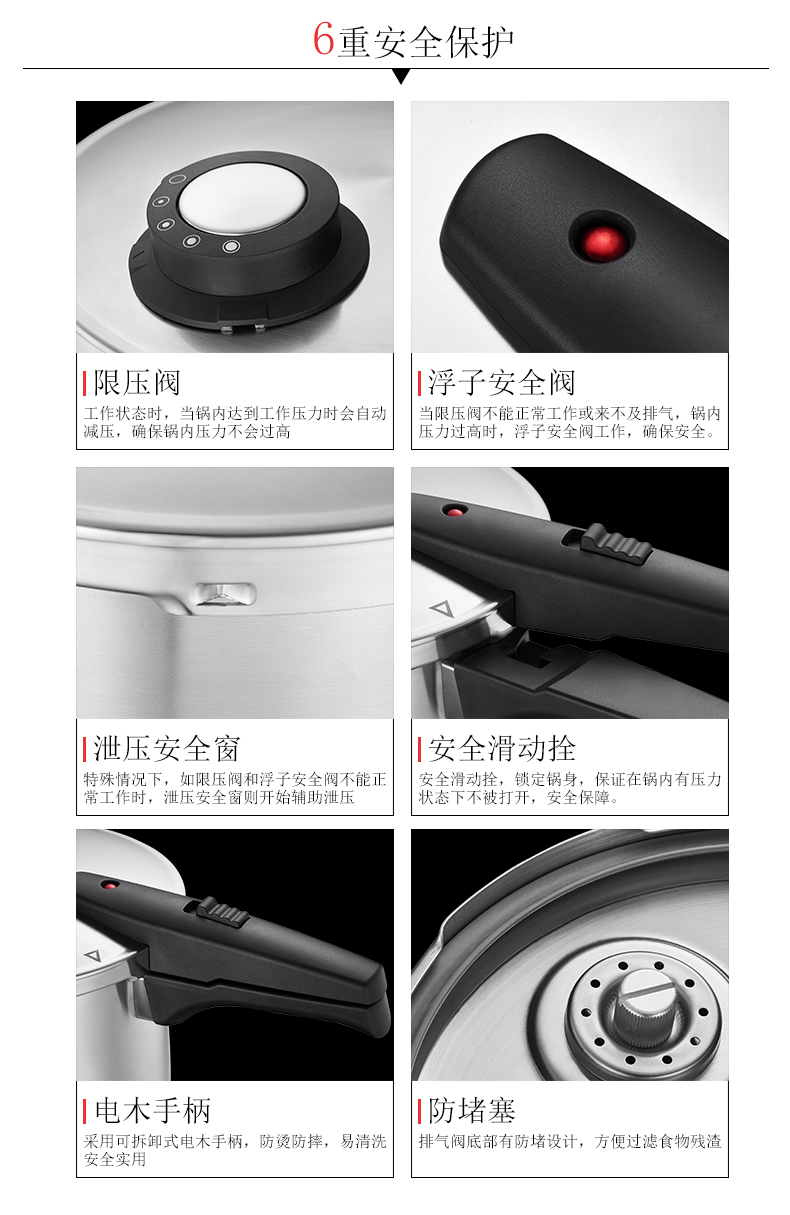 6重安全保护

限压阀
工作状态时，当锅内达到工作压力时会自动减压，确保锅内压力不会过高

浮子安全阀
当限压阀不能正常工作或来不及排气，锅内压力过高时，浮子安全阀工作，确保安全。

泄压安全窗
特殊情况下，如限压阀和浮子安全阀不能正常工作时，泄压安全窗则开始辅助泄压

安全滑动拴
安全滑动拴，锁定锅身，保证在锅内有压力状态下不被打开，安全保障。

电木手柄
采用可拆卸式电木手柄，防烫防摔，易清洗安全实用

防堵塞
排气阀底部有防堵设计，方便过滤食物残渣