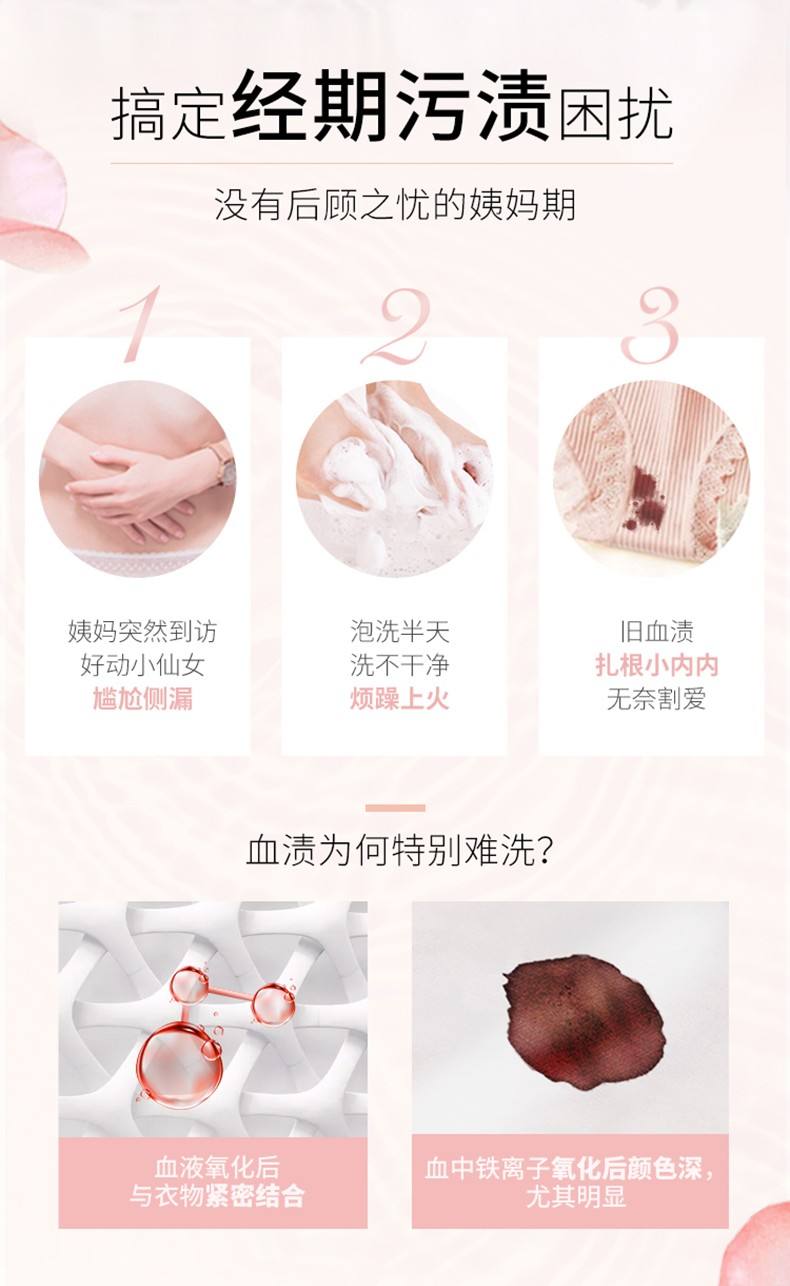 搞定经期污渍困扰

没有后顾之忧的姨妈期

1

姨妈突然到访
好动小仙女
尴尬侧漏

2

泡洗半天
洗不干净
烦躁上火

3

旧血渍
扎根小内内
无奈割爱

血渍为何特别难洗？

血液氧化后
与衣物紧密结合

血中铁离子氧化后颜色深，
尤其明显