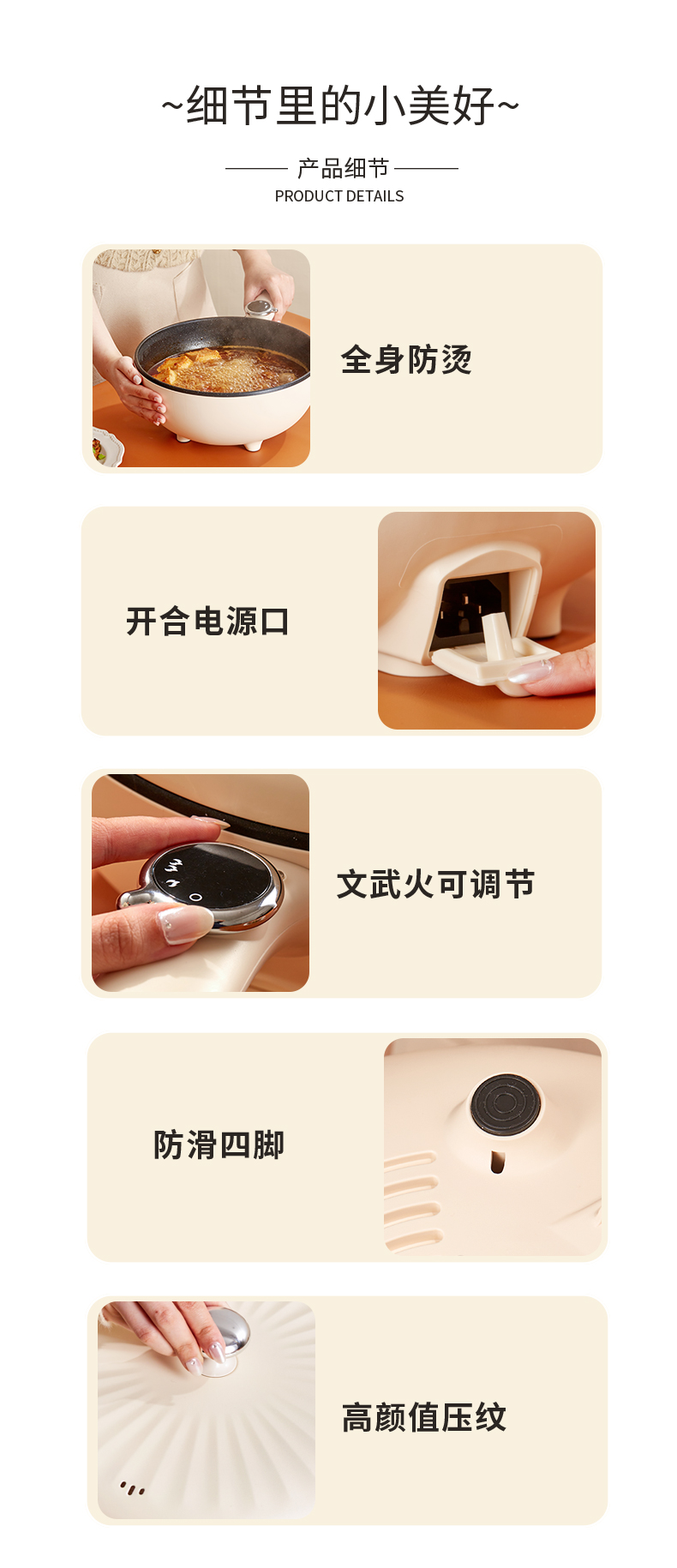 ~细节里的小美好~

产品细节
PRODUCT DETAILS

全身防烫

开合电源口

文武火可调节

防滑四脚

高颜值压纹