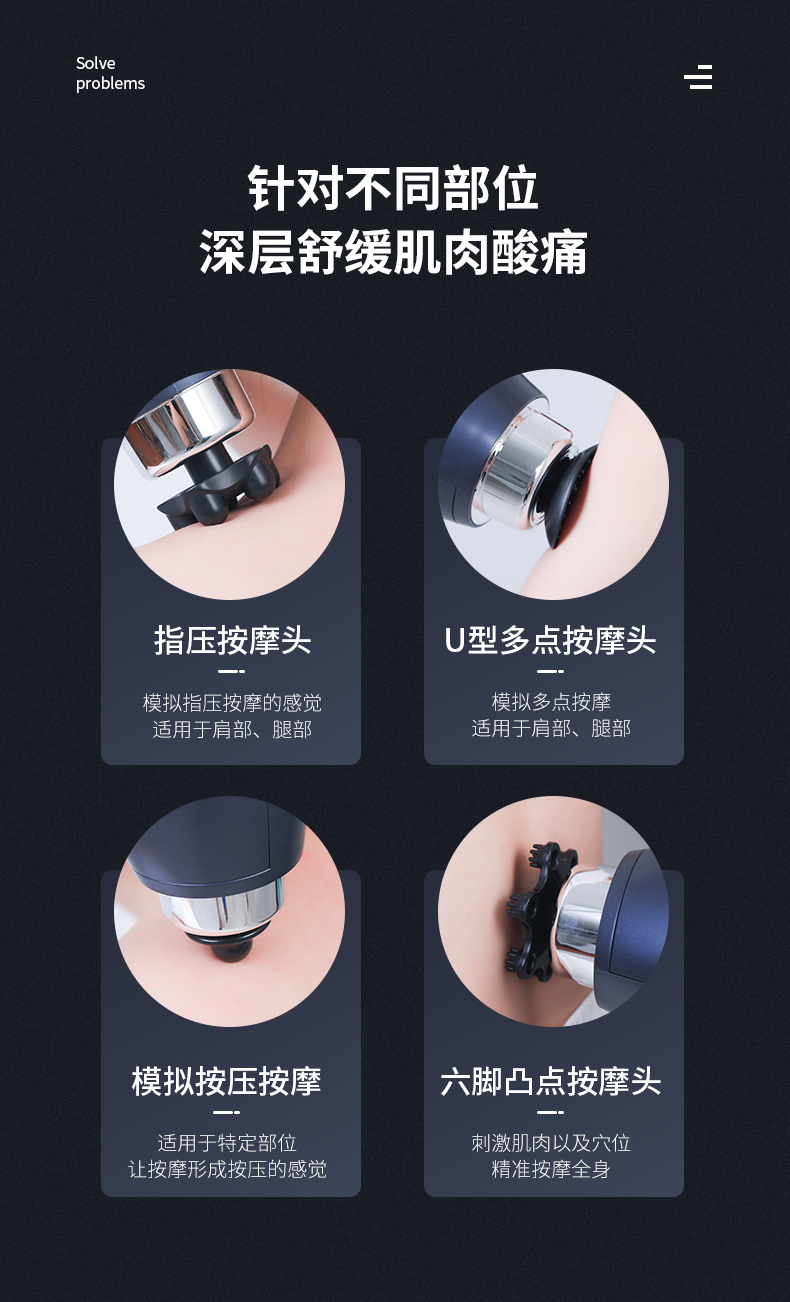 Solve
problems

针对不同部位
深层舒缓肌肉酸痛

指压按摩头

模拟指压按摩的感觉
适用于肩部、腿部

U型多点按摩头

模拟多点按摩
适用于肩部、腿部

模拟按压按摩

适用于特定部位
让按摩形成按压的感觉

六脚凸点按摩头

刺激肌肉以及穴位
精准按摩全身