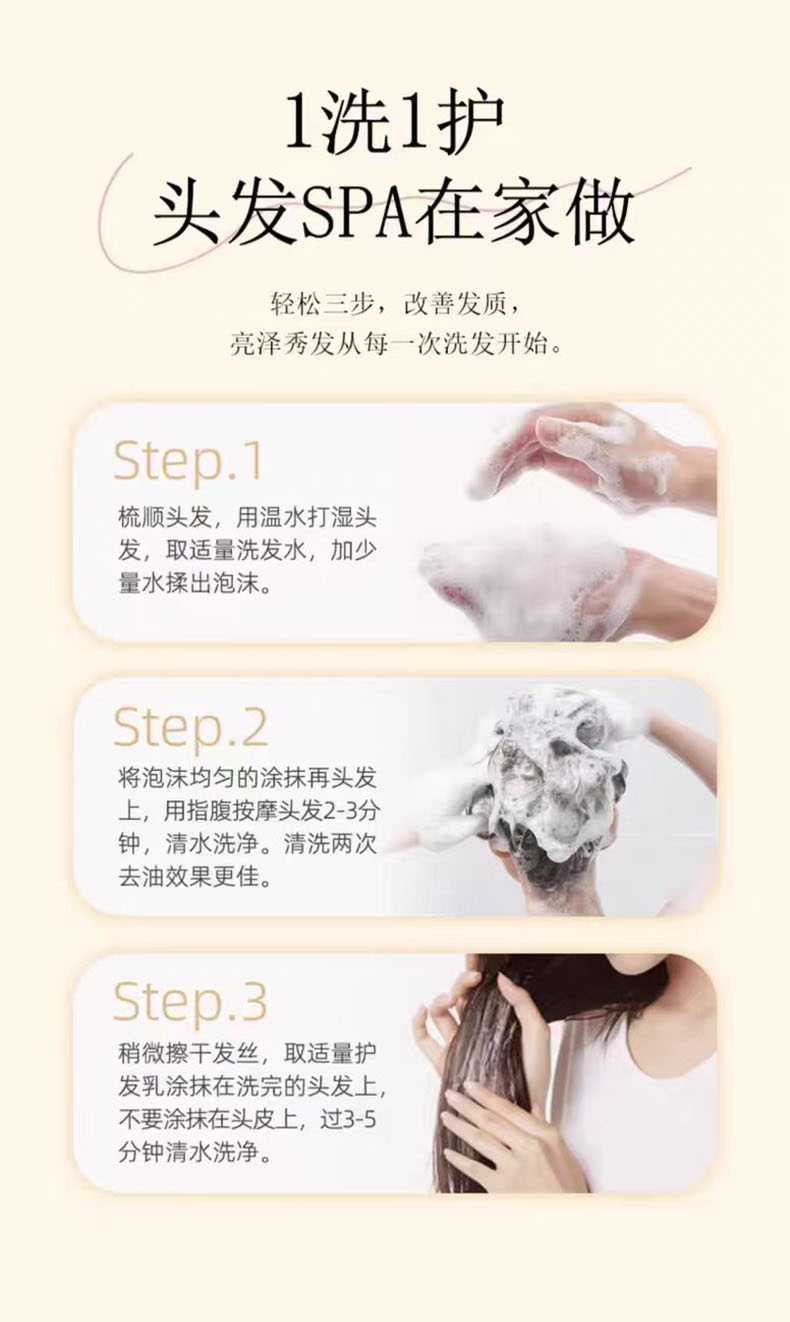 1洗1护
头发SPA在家做

轻松三步，改善发质，
亮泽秀发从每一次洗发开始。

Step.1
梳顺头发，用温水打湿头发，取适量洗发水，加少量水揉出泡沫。

Step.2
将泡沫均匀的涂抹再头发上，用指腹按摩头发2-3分钟，清水洗净。清洗两次去油效果更佳。

Step.3
稍微擦干发丝，取适量护发乳涂抹在洗完的头发上，不要涂抹在头皮上，过3-5分钟清水洗净。