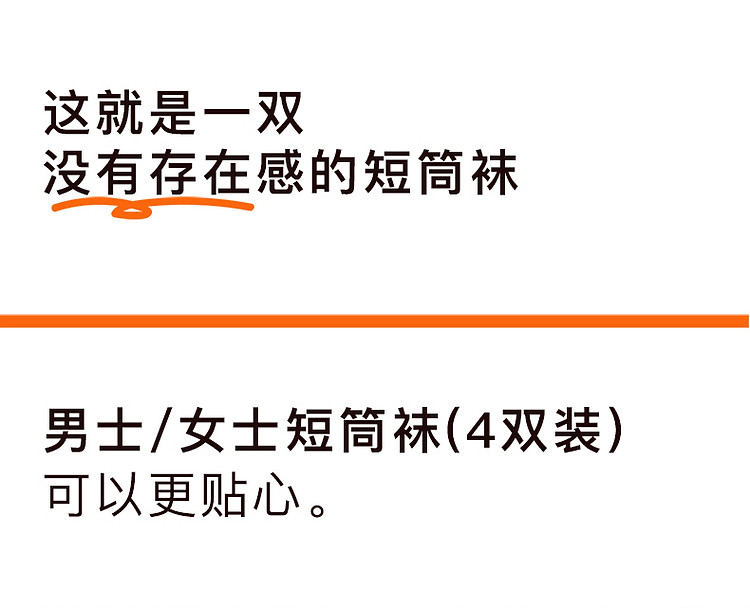 这就是一双
没有存在感的短筒袜

男士/女士短筒袜(4双装)
可以更贴心。