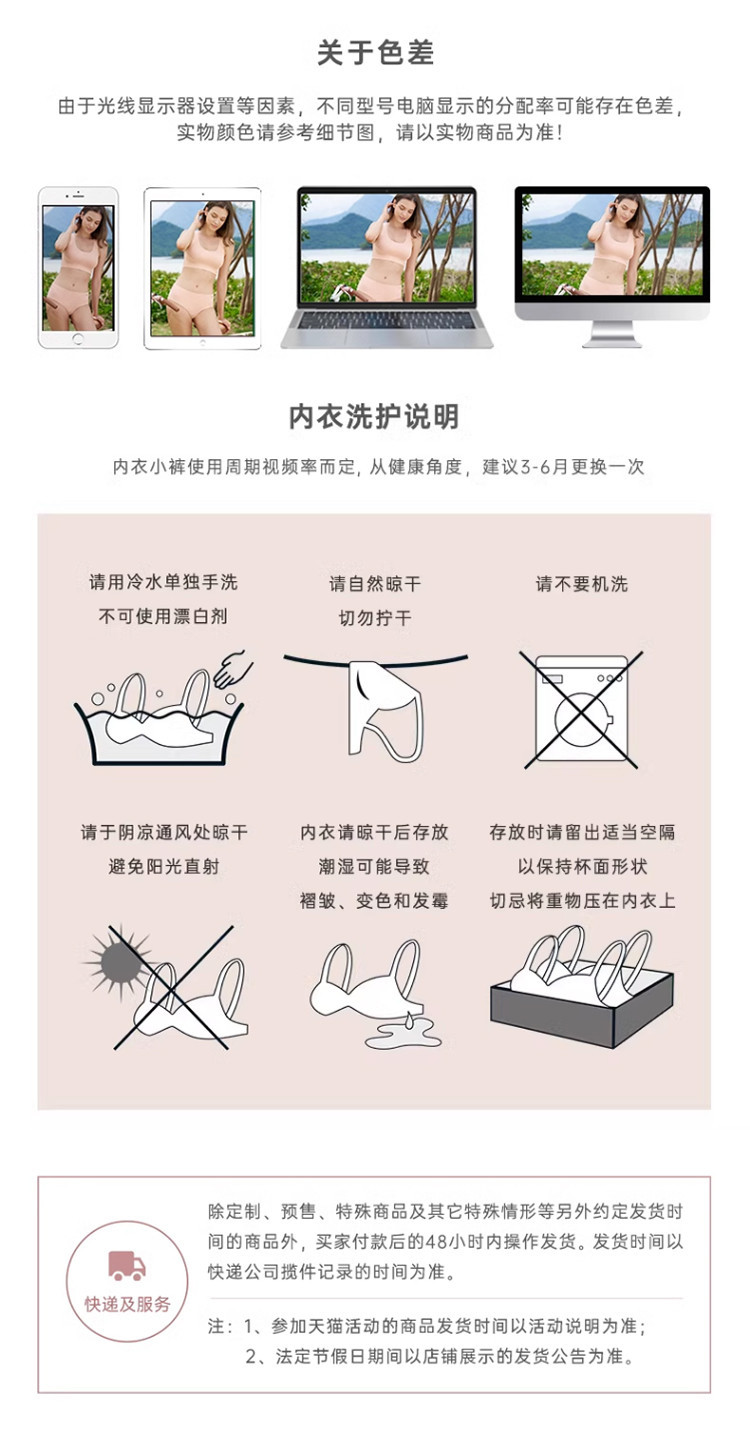 关于色差

由于光线显示器设置等因素，不同型号电脑显示的分配率可能存在色差，实物颜色请参考细节图，请以实物商品为准！

内衣洗护说明

内衣小裤使用周期视频率而定，从健康角度，建议3-6月更换一次

请用冷水单独手洗
不可使用漂白剂

请自然晾干
切勿拧干

请不要机洗

请于阴凉通风处晾干
避免阳光直射

内衣请晾干后存放
潮湿可能导致
褶皱、变色和发霉

存放时请留出适当空隔
以保持杯面形状
切忌将重物压在内衣上

快递及服务

除定制、预售、特殊商品及其它特殊情形等另外约定发货时间的商品外，买家付款后的48小时内操作发货。发货时间以快递公司揽件记录的时间为准。

注：1、参加天猫活动的商品发货时间以活动说明为准；
2、法定节假日期间以店铺展示的发货公告为准。