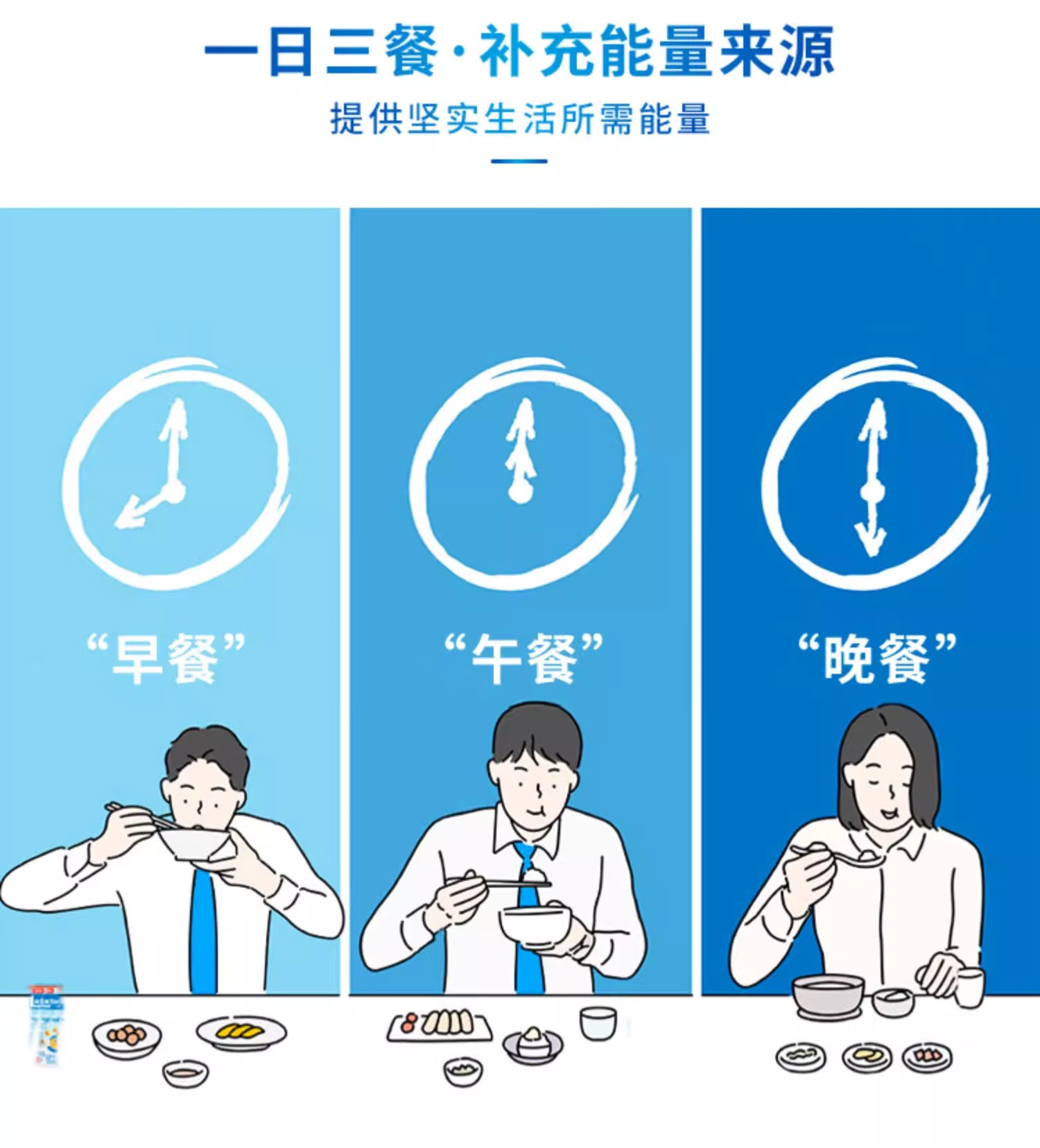 一日三餐·补充能量来源

提供坚实生活所需能量

“早餐”

“午餐”

“晚餐”