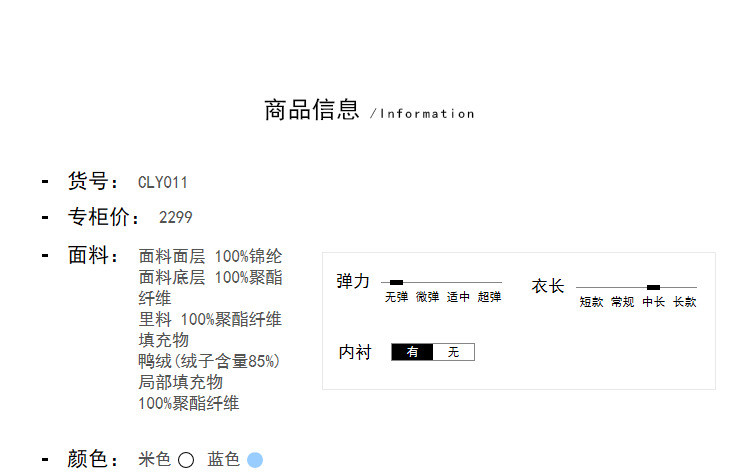 商品信息 /Information

- 货号： CLY011

- 专柜价： 2299

- 面料： 面料面层 100%锦纶
面料底层 100%聚酯纤维
里料 100%聚酯纤维
填充物
鸭绒(绒子含量85%)
局部填充物
100%聚酯纤维

弹力
无弹 微弹 适中 超弹

衣长
短款 常规 中长 长款

内衬
有 无

- 颜色： 米色 蓝色