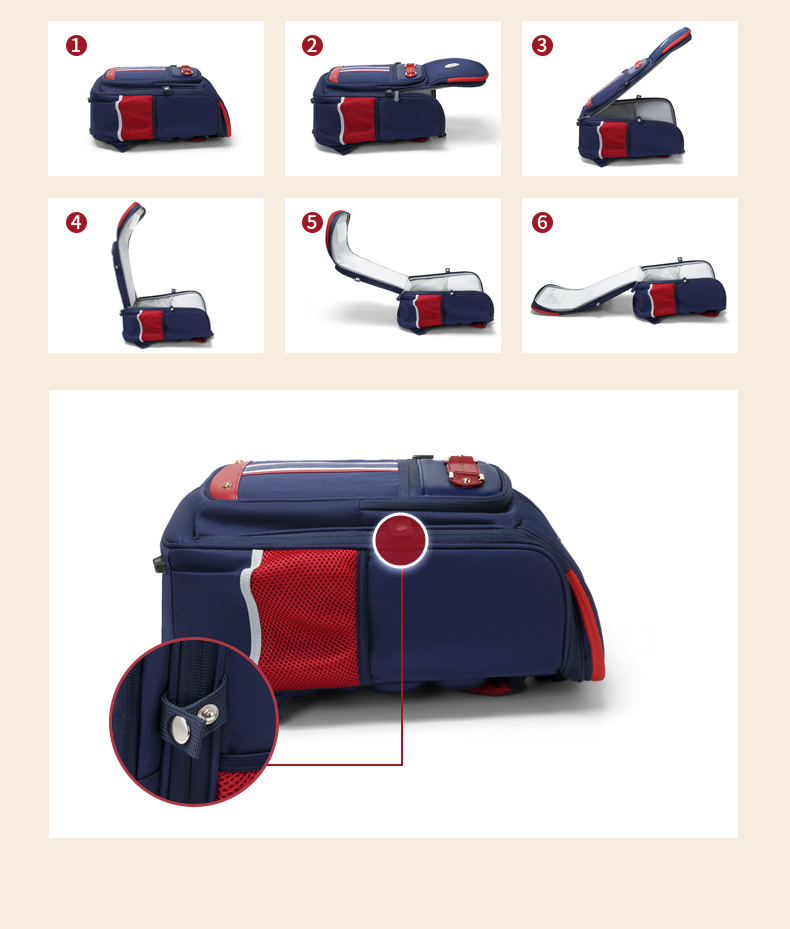 1

2

3

4

5

6