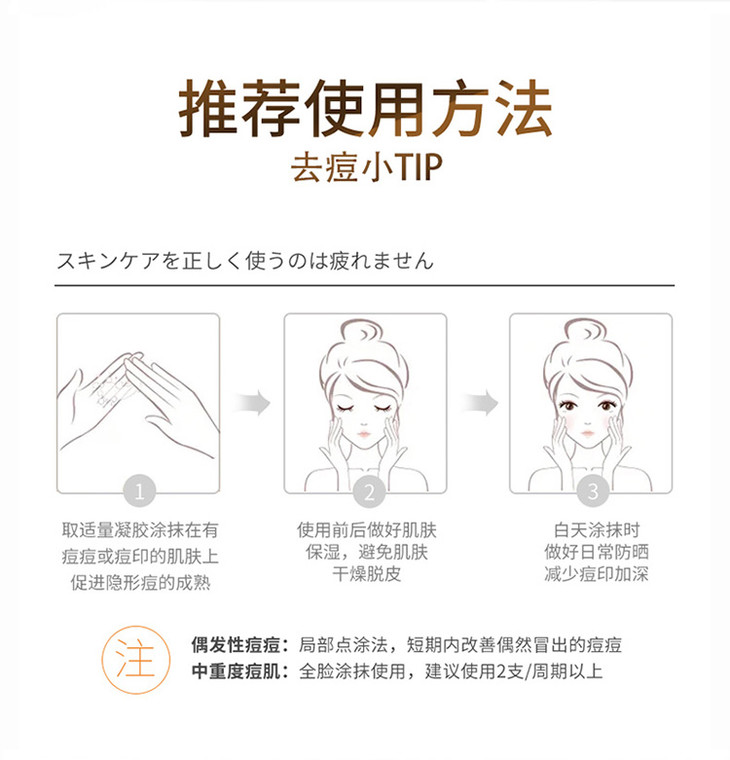 推荐使用方法
去痘小TIP

スキンケアを正しく使うのは疲れません

1
取适量凝胶涂抹在有痘痘或痘印的肌肤上促进隐形痘的成熟

2
使用前后做好肌肤保湿，避免肌肤干燥脱皮

3
白天涂抹时做好日常防晒减少痘印加深

注
偶发性痘痘：局部点涂法，短期内改善偶然冒出的痘痘
中重度痘肌：全脸涂抹使用，建议使用2支/周期以上