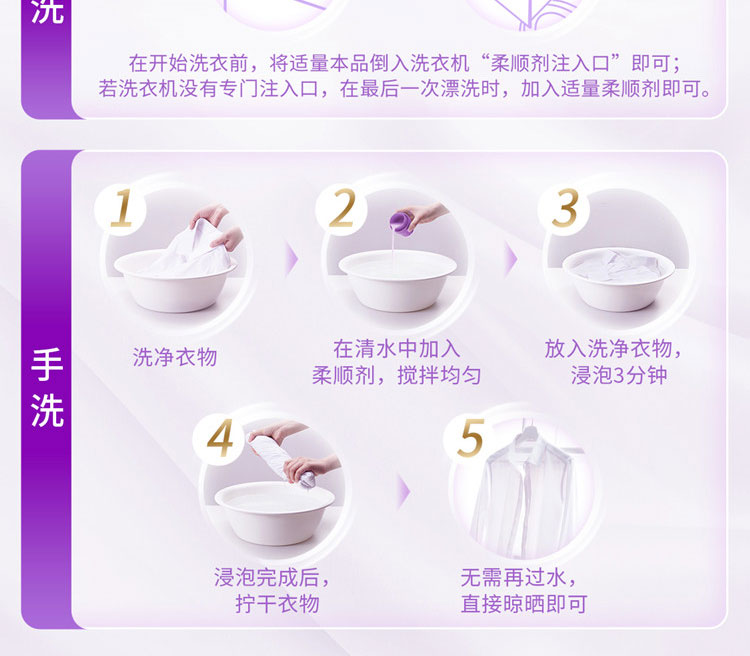 洗

在开始洗衣前，将适量本品倒入洗衣机“柔顺剂注入口”即可；若洗衣机没有专门注入口，在最后一次漂洗时，加入适量柔顺剂即可。

手洗

1
洗净衣物

2
在清水中加入柔顺剂，搅拌均匀

3
放入洗净衣物，浸泡3分钟

4
浸泡完成后，拧干衣物

5
无需再过水，直接晾晒即可