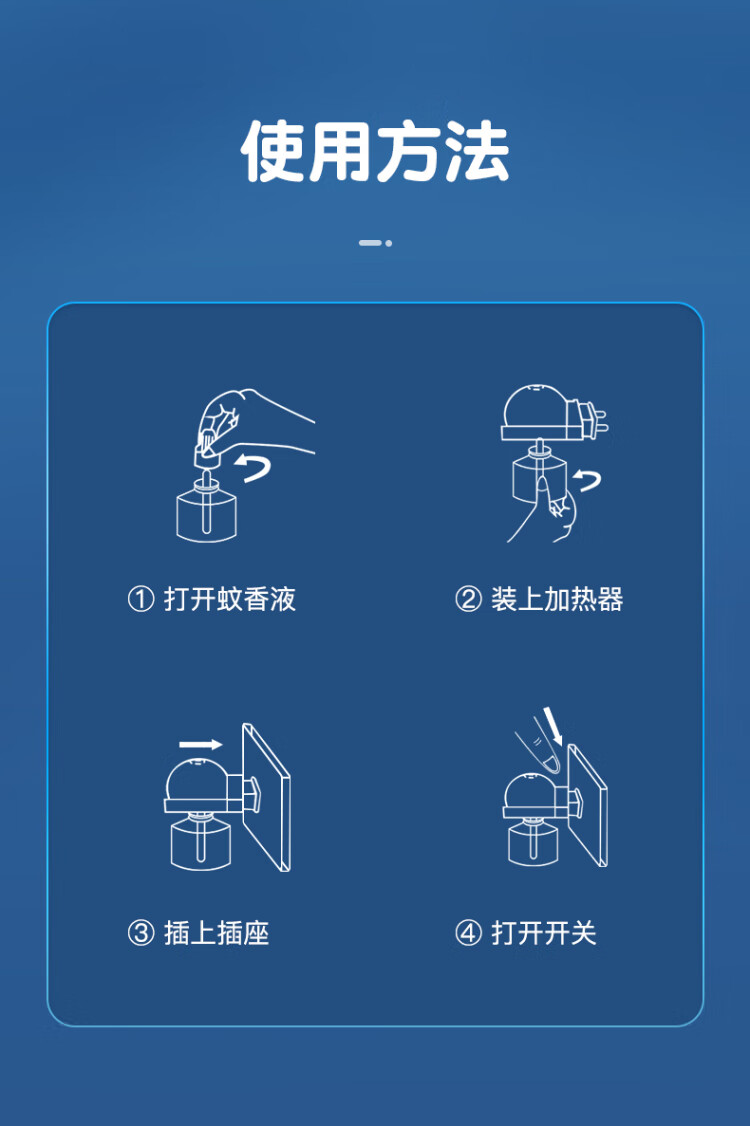 使用方法

① 打开蚊香液

② 装上加热器

③ 插上插座

④ 打开开关