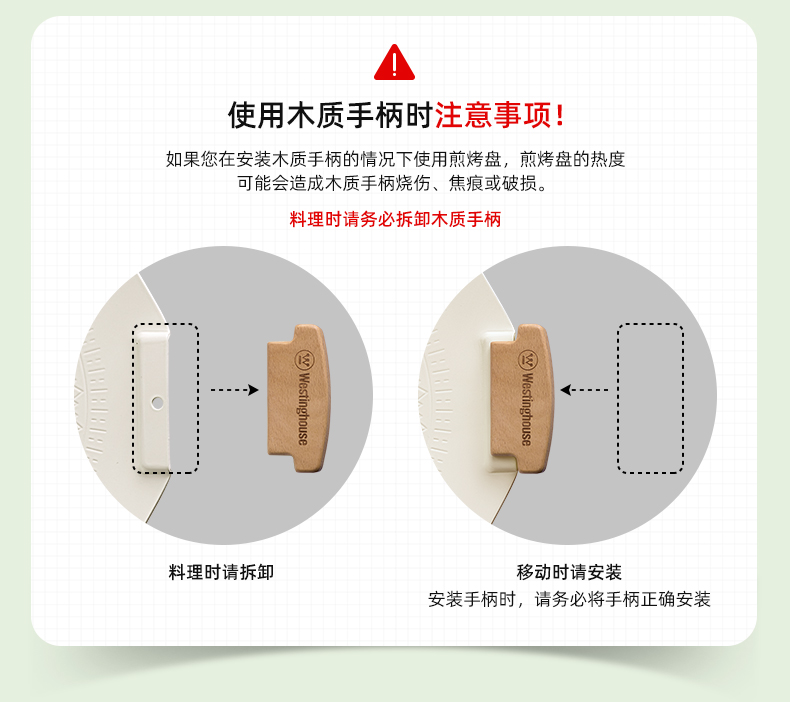 使用木质手柄时注意事项！

如果您在安装木质手柄的情况下使用煎烤盘，煎烤盘的热度可能会造成木质手柄烧伤、焦痕或破损。

料理时请务必拆卸木质手柄

Westinghouse

Westinghouse

料理时请拆卸

移动时请安装

安装手柄时，请务必将手柄正确安装